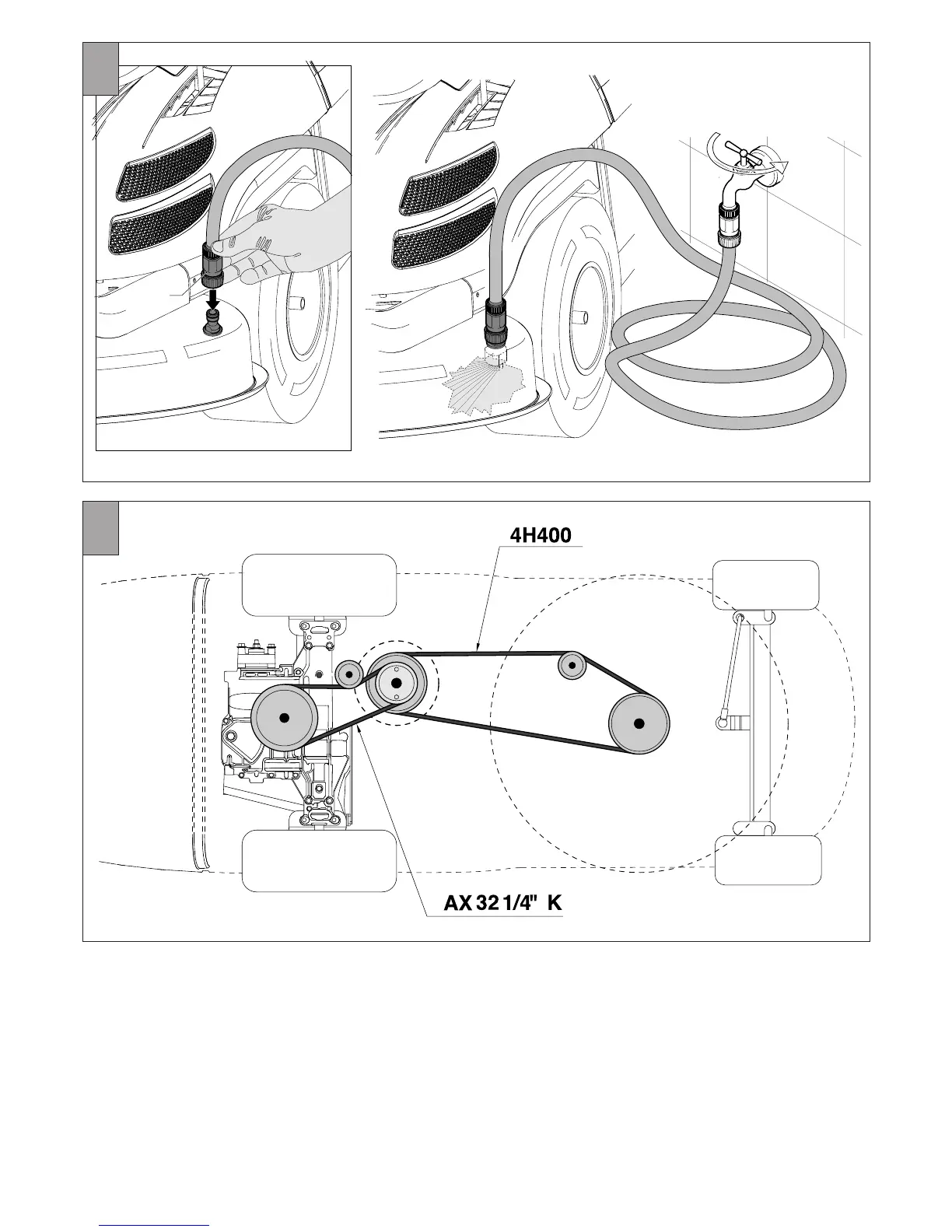 4H400

AX 32 1/4" K