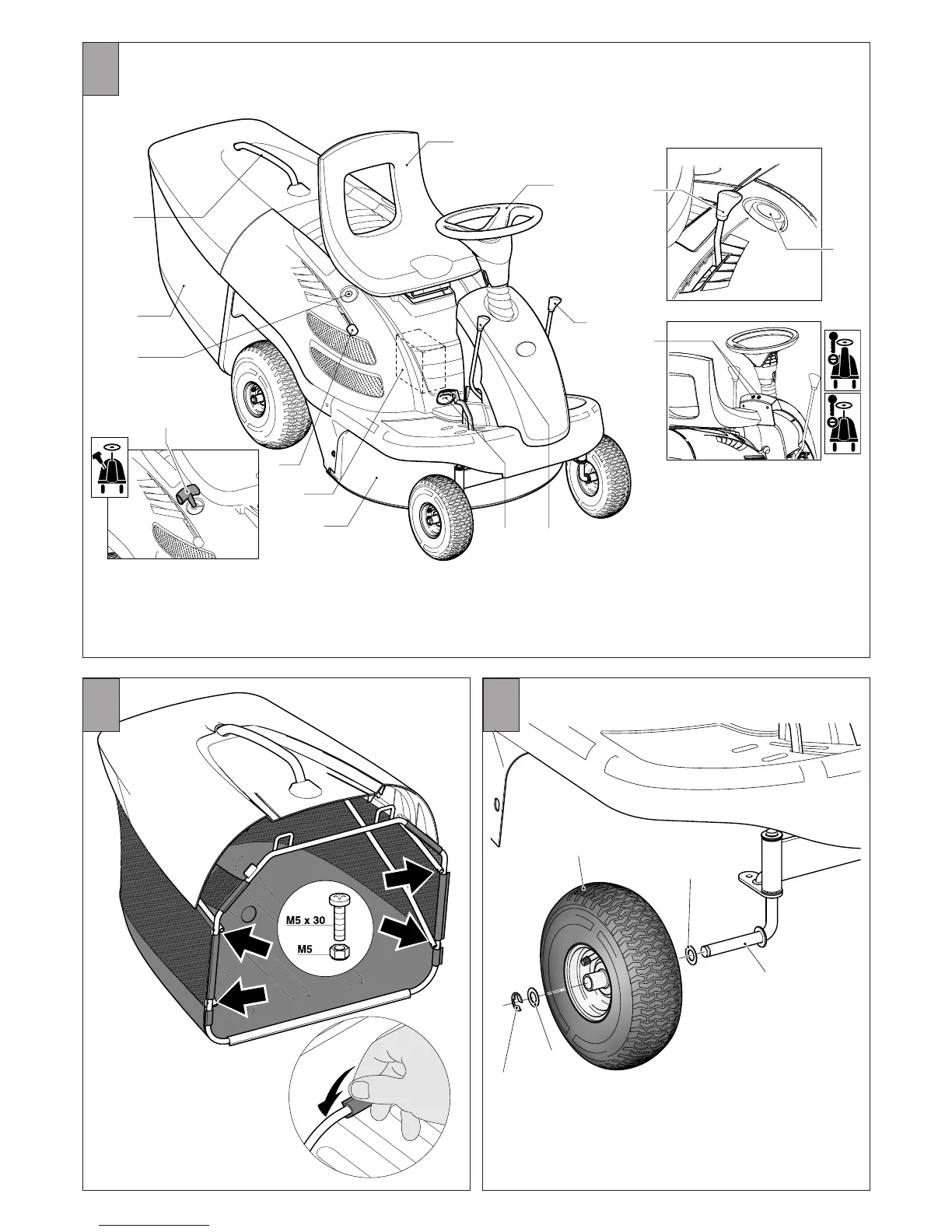 M5 x 30
M5