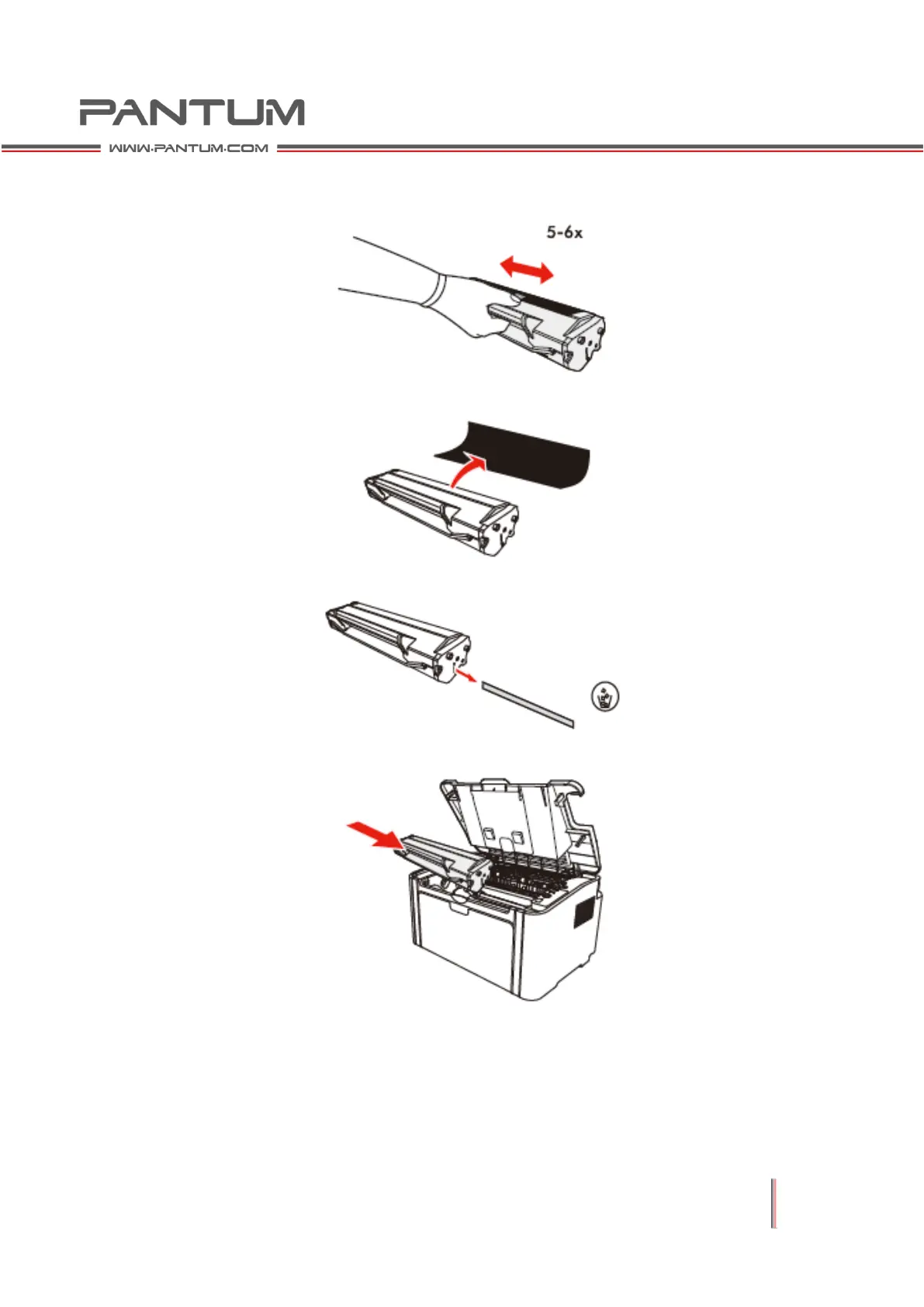 PANTUM
WWW.PANTUM.COM

5-6x