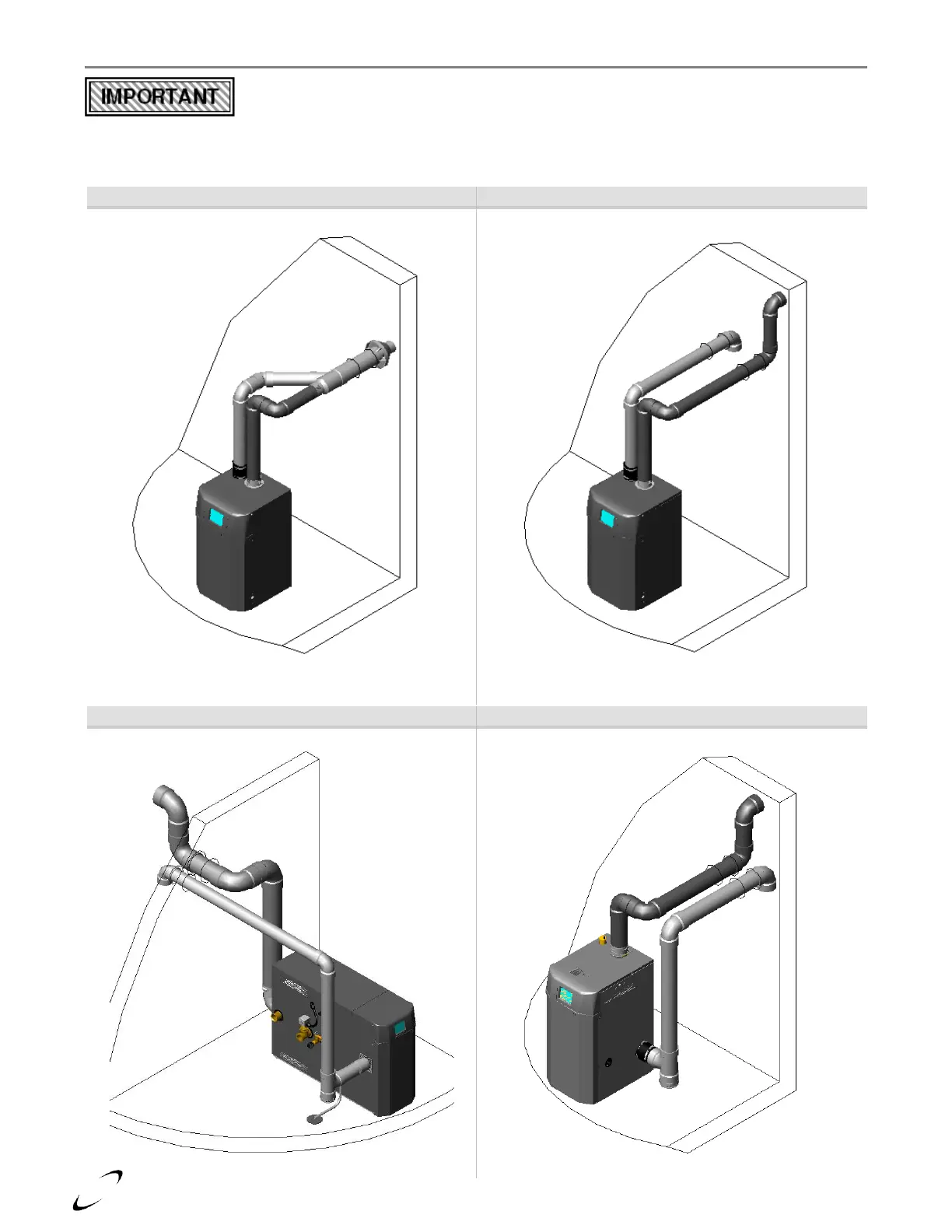 IMPORTANT