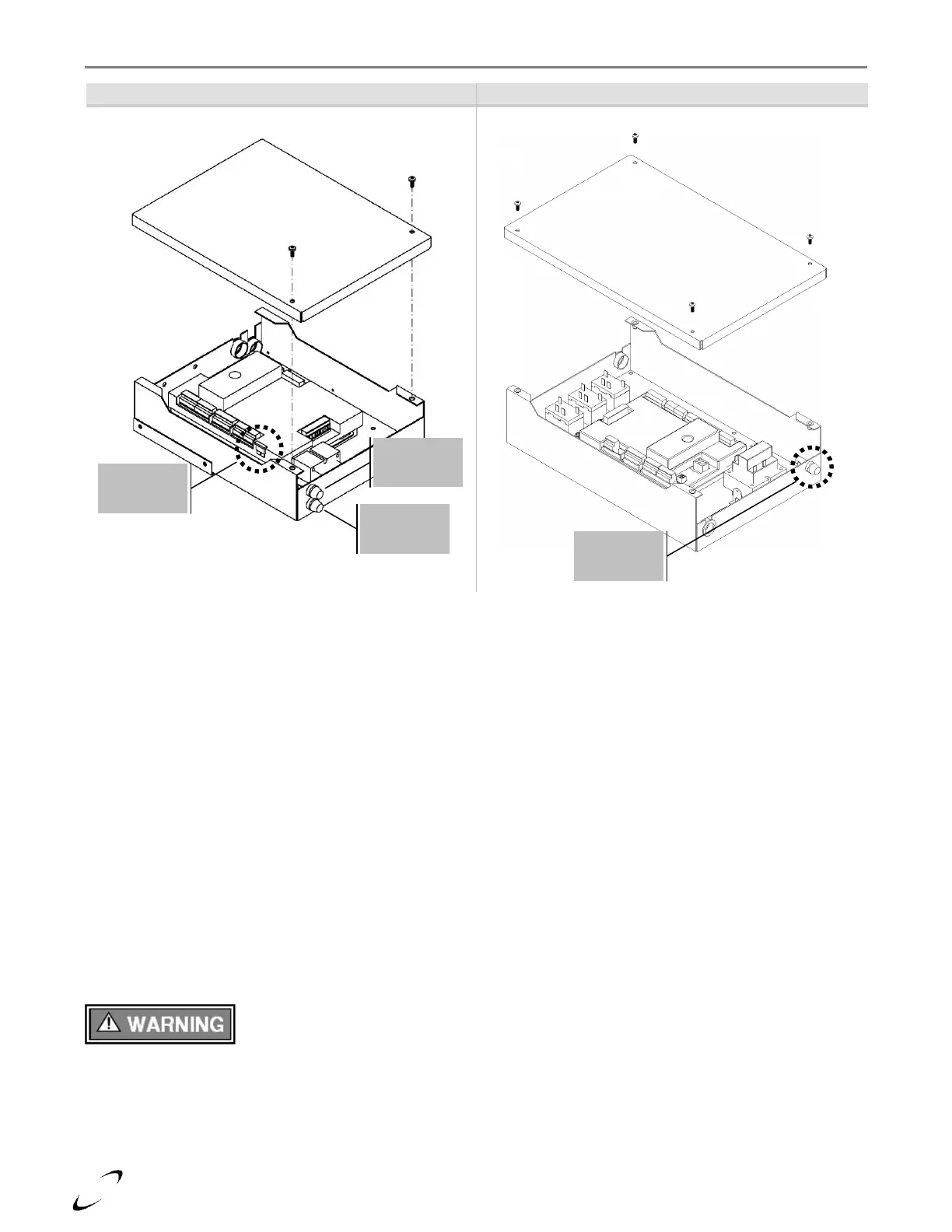 WARNING