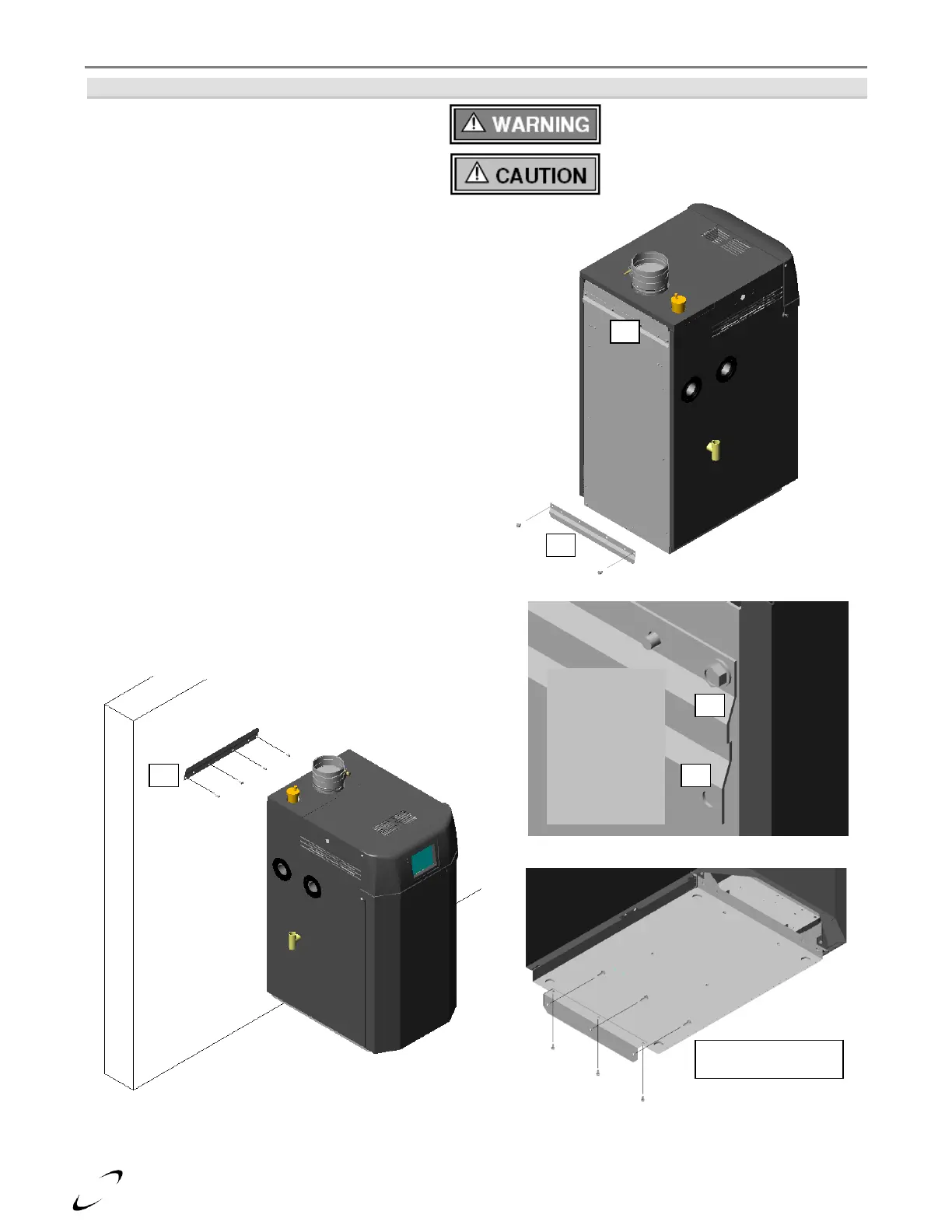 WARNING

CAUTION