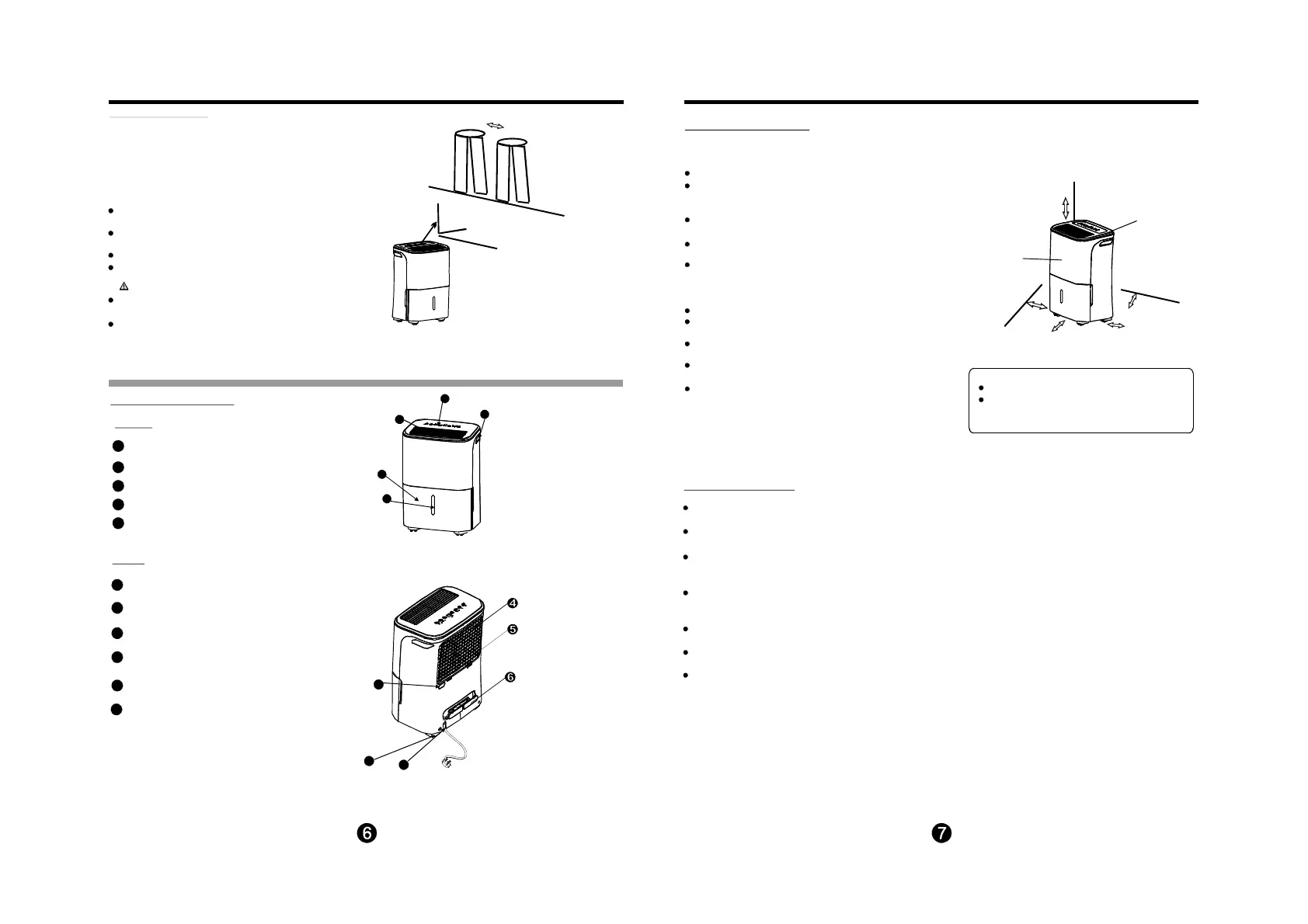 4

5

6

6

7