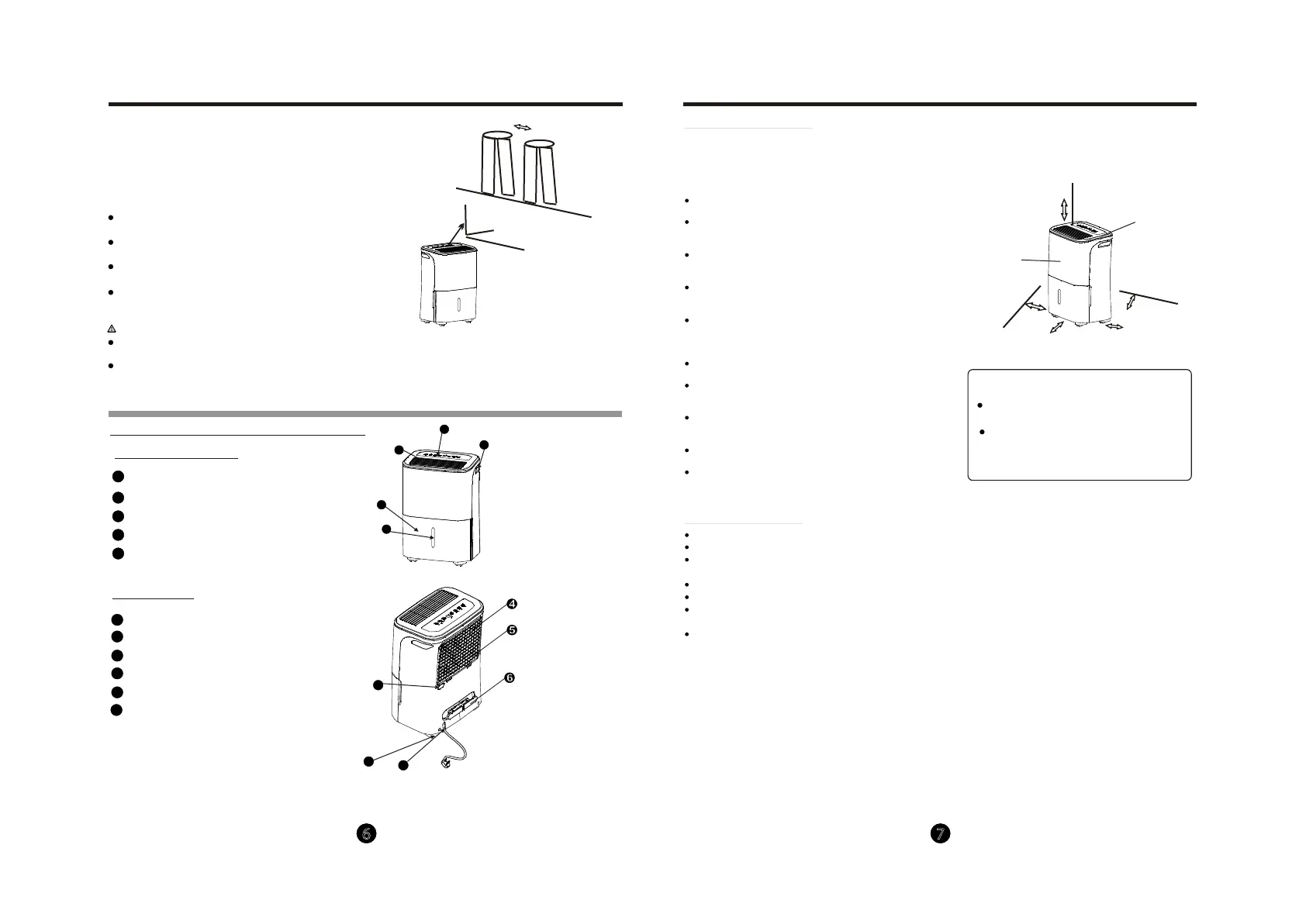 4

5

6

6

7