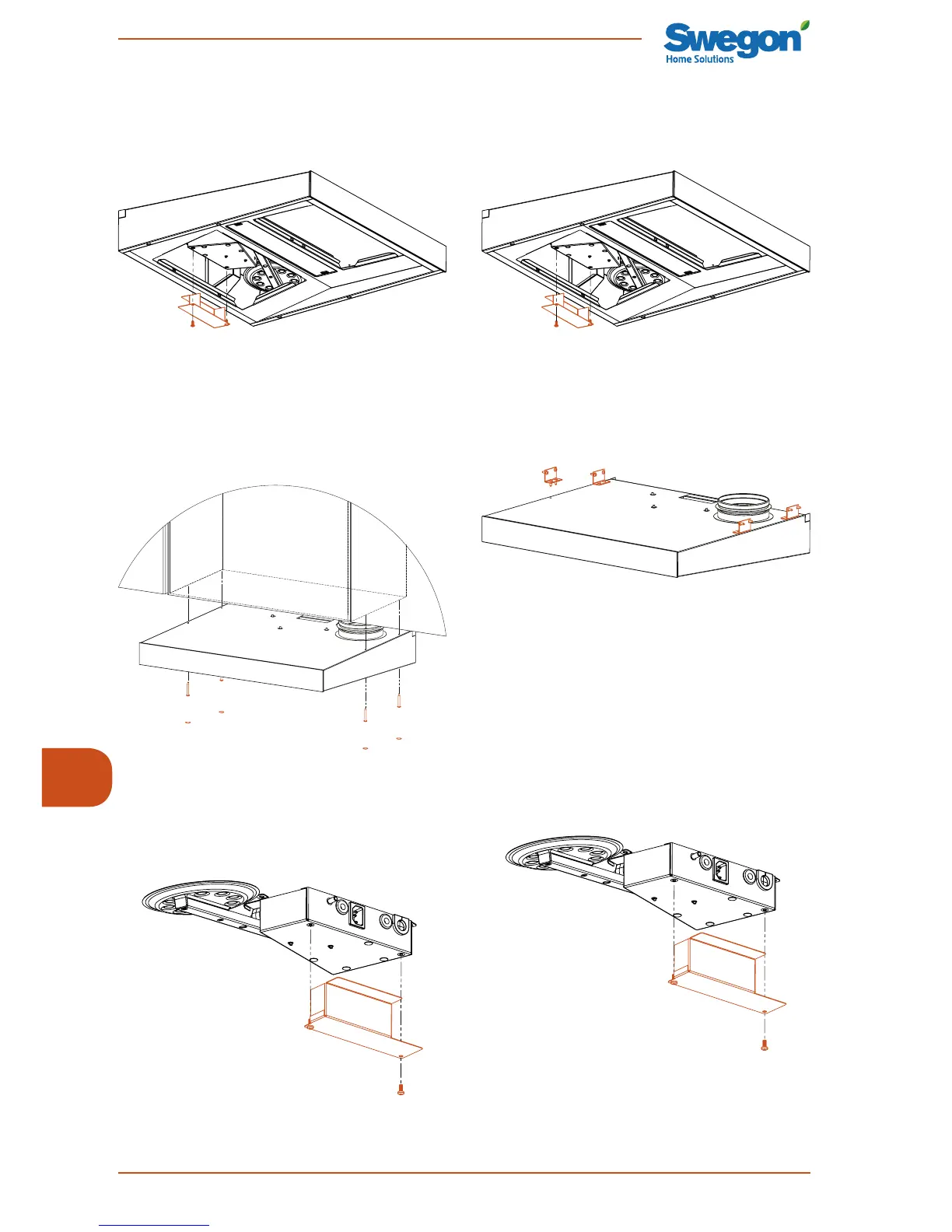 Swegon
Home Solutions