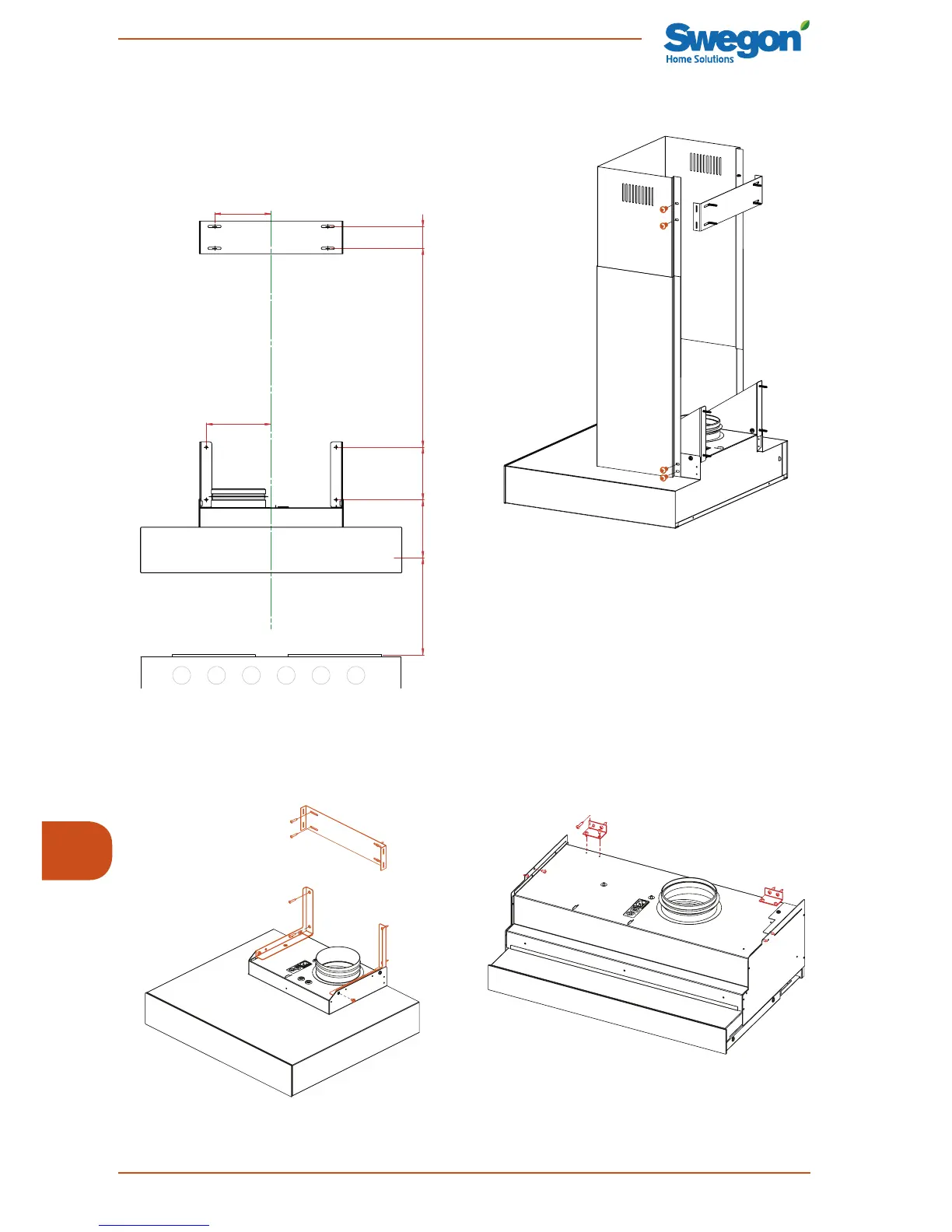 Swegon
Home Solutions