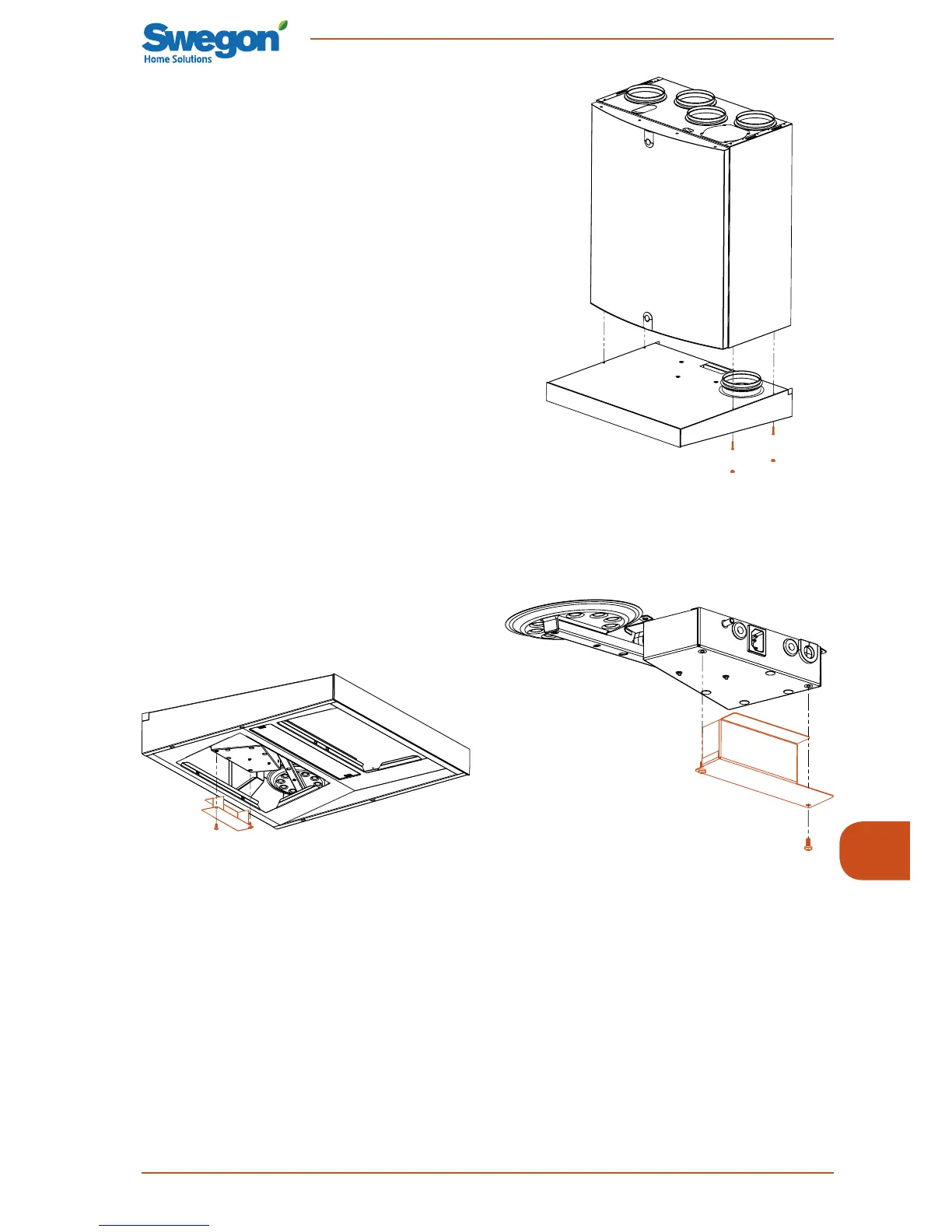 Swegon
Home Solutions