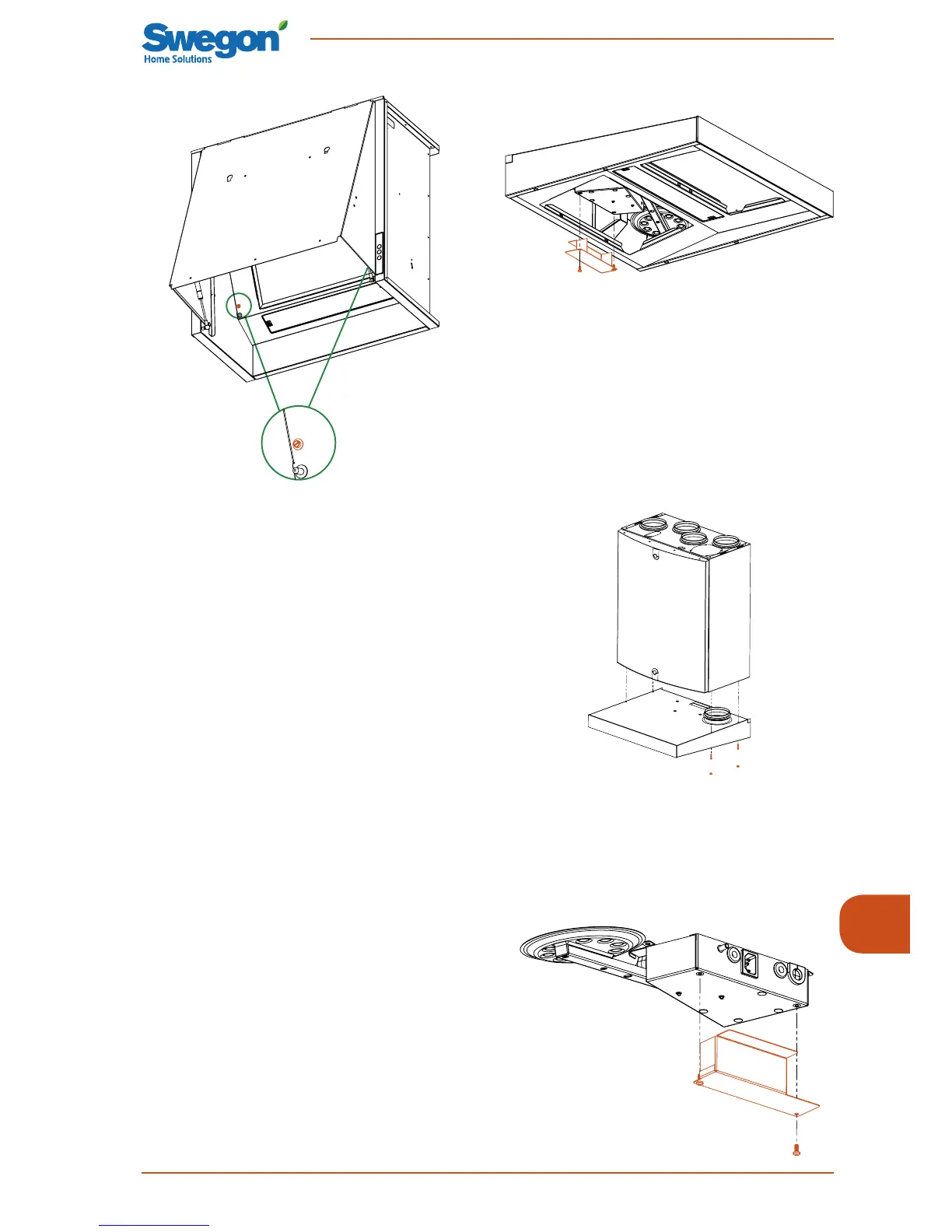 Swegon
Home Solutions