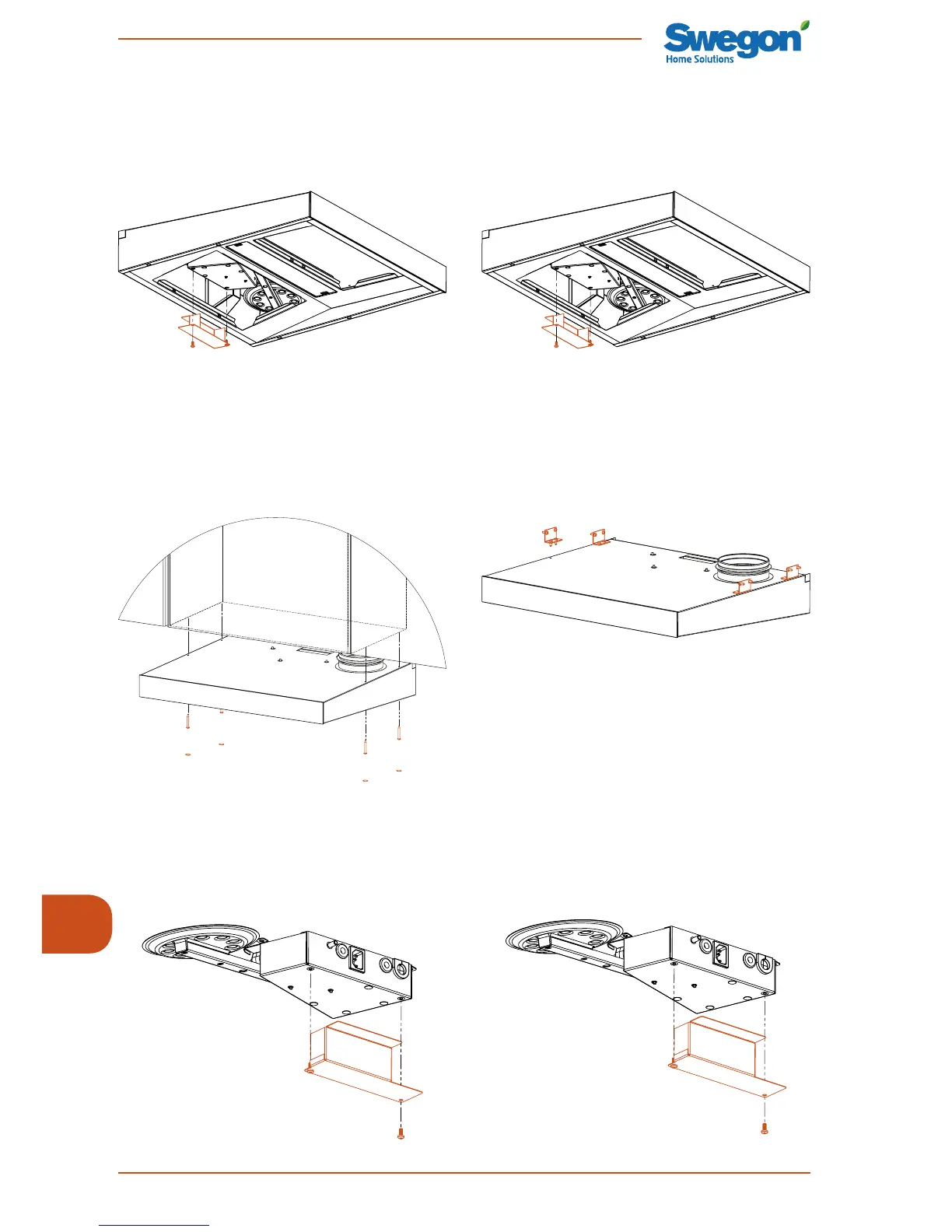 Swegon
Home Solutions