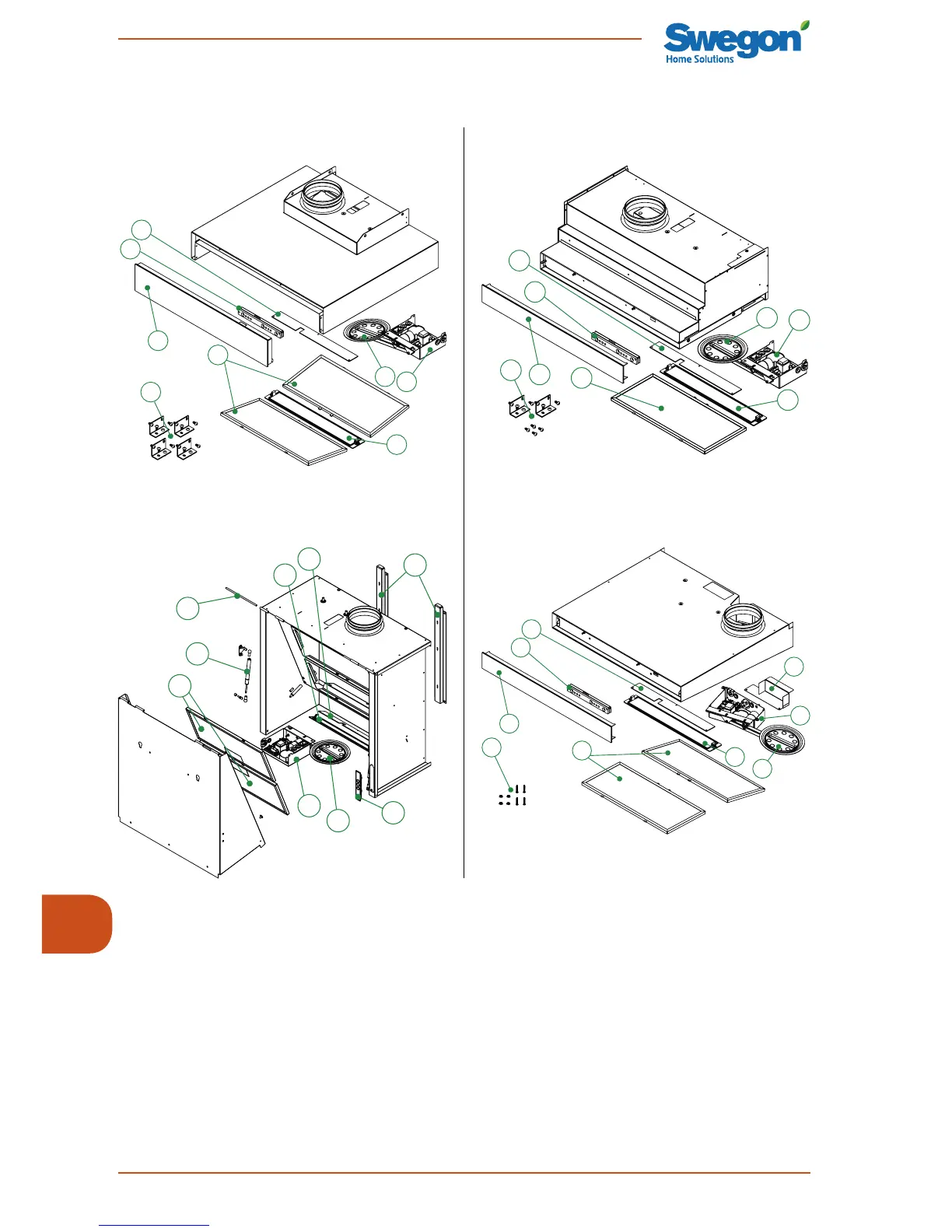 Swegon
Home Solutions