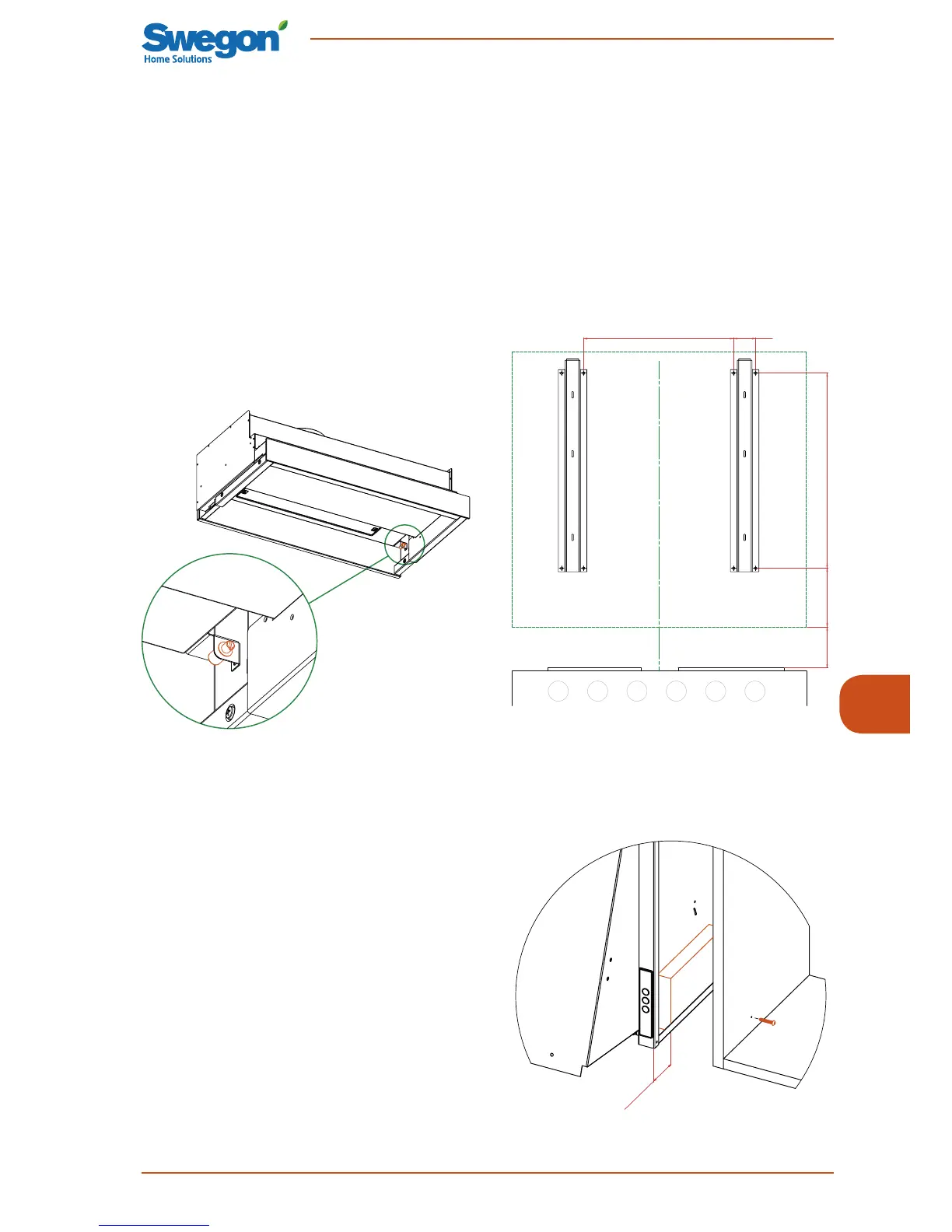 Swegon
Home Solutions