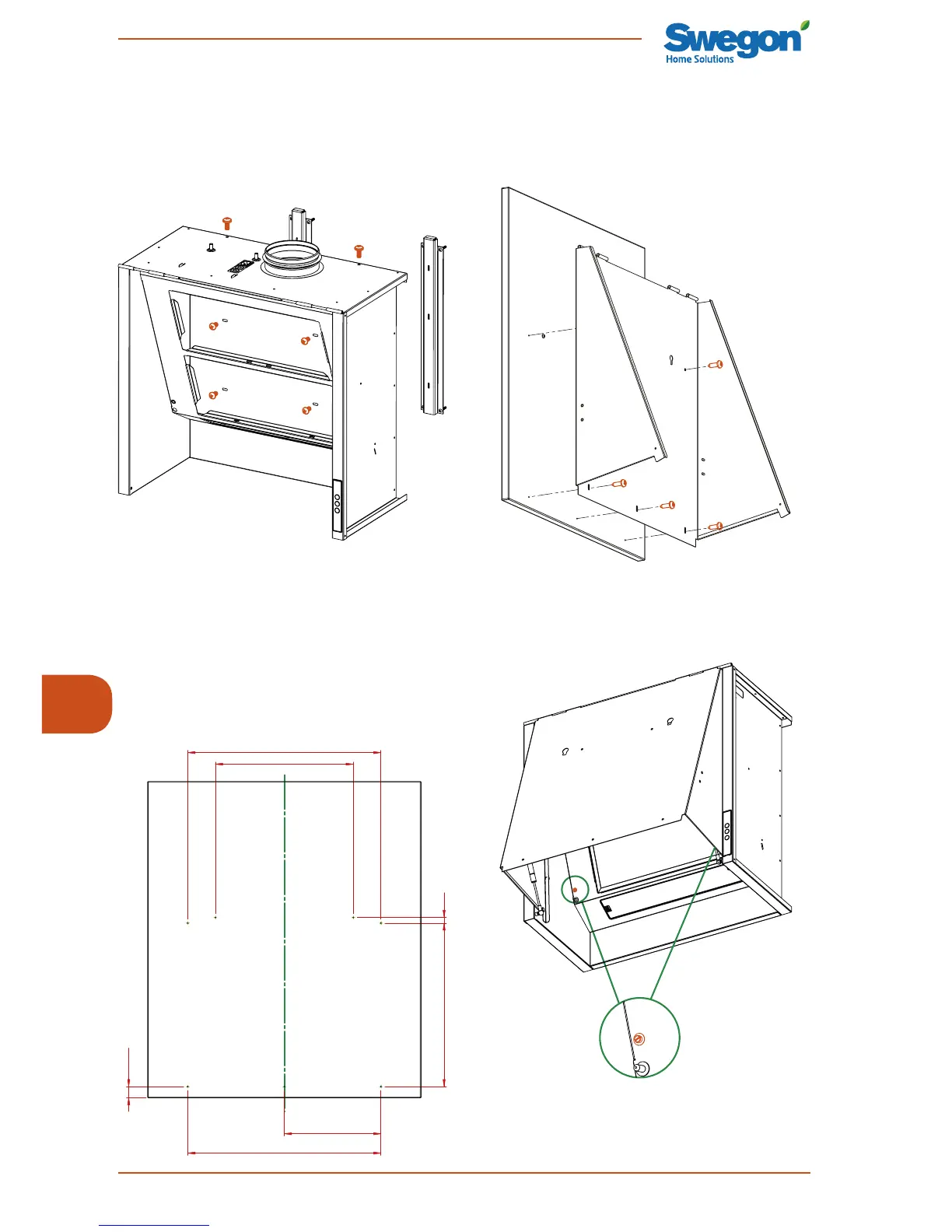 Swegon
Home Solutions