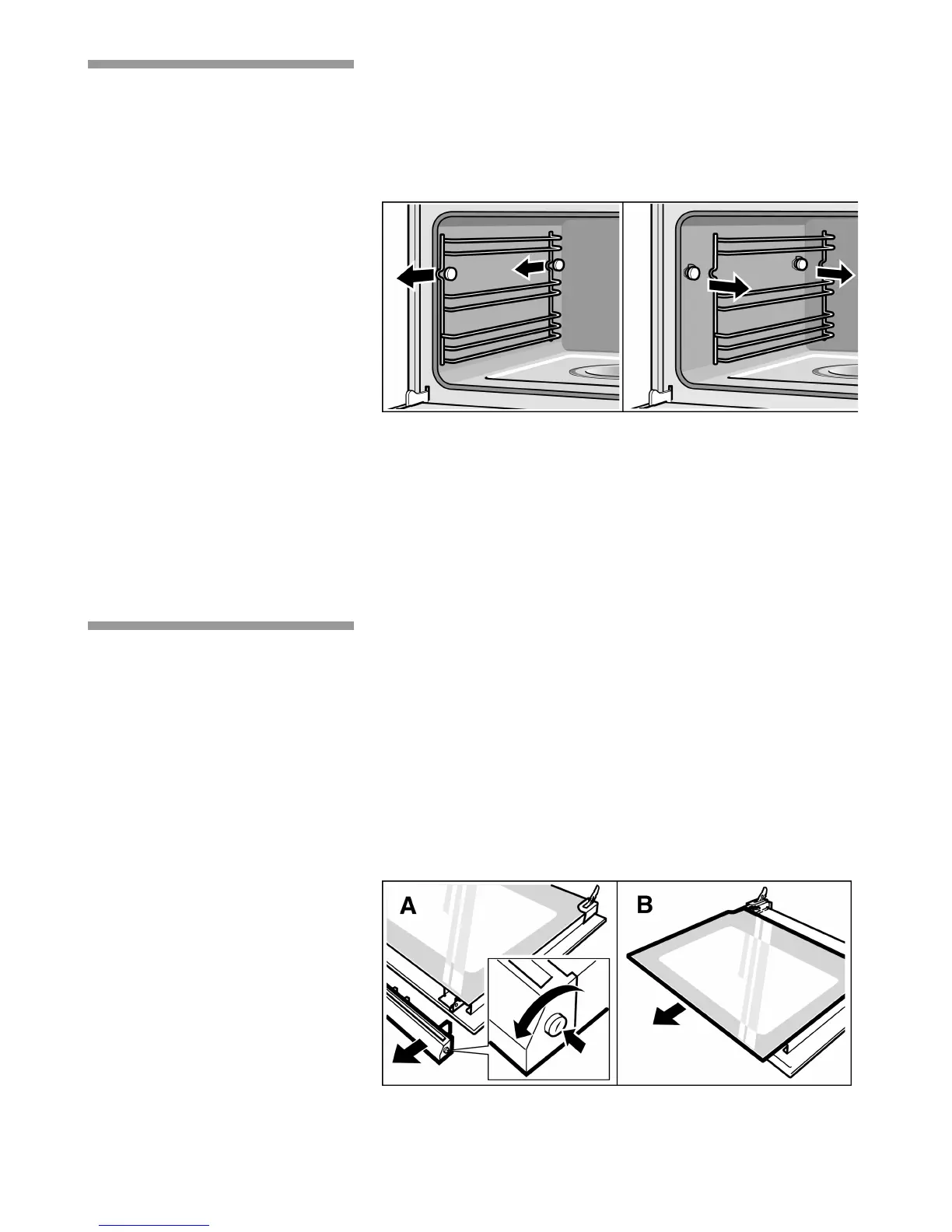 A

B