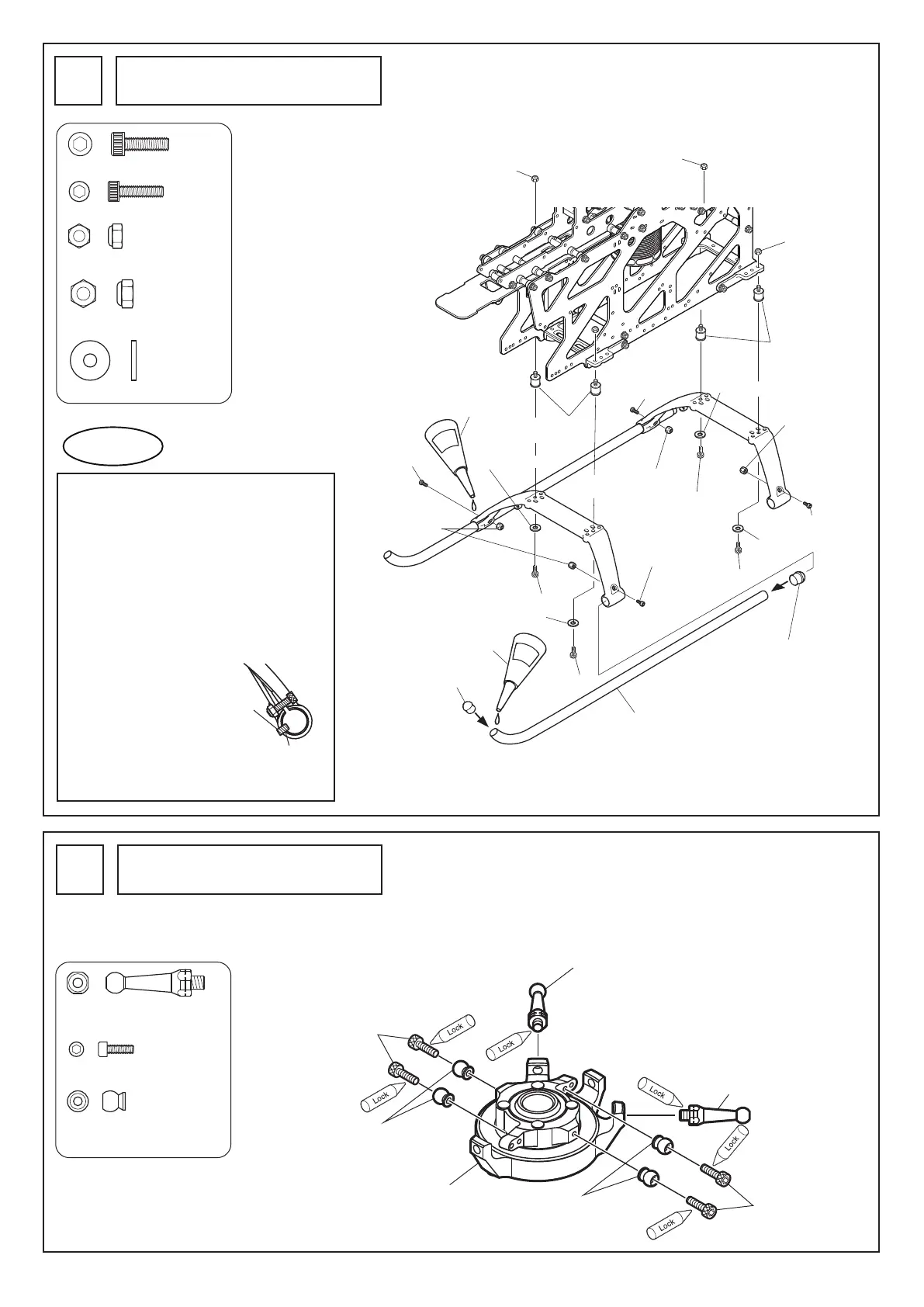 Lock

Lock

Lock

Lock

Lock

Lock