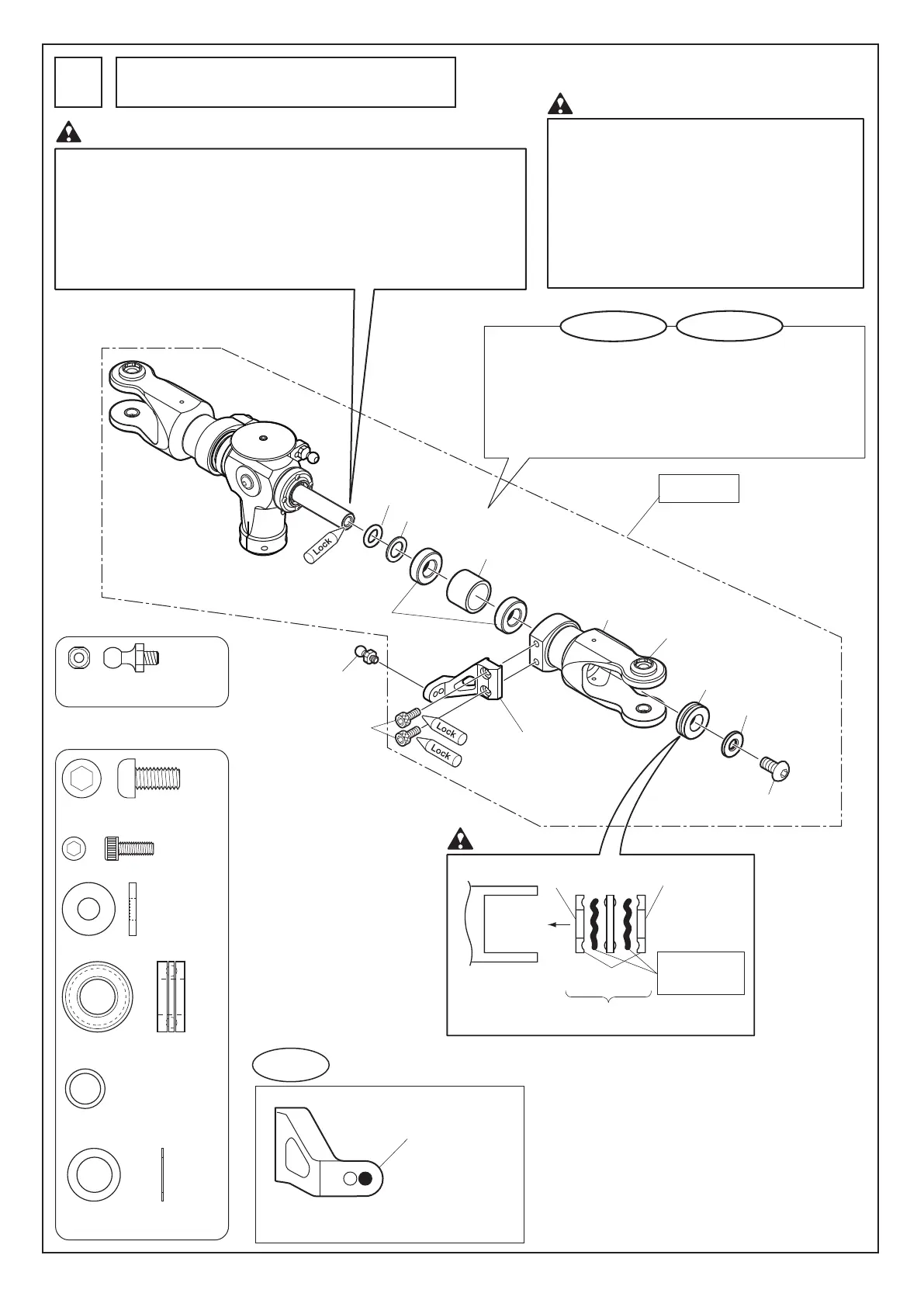 Lock

Lock

Lock