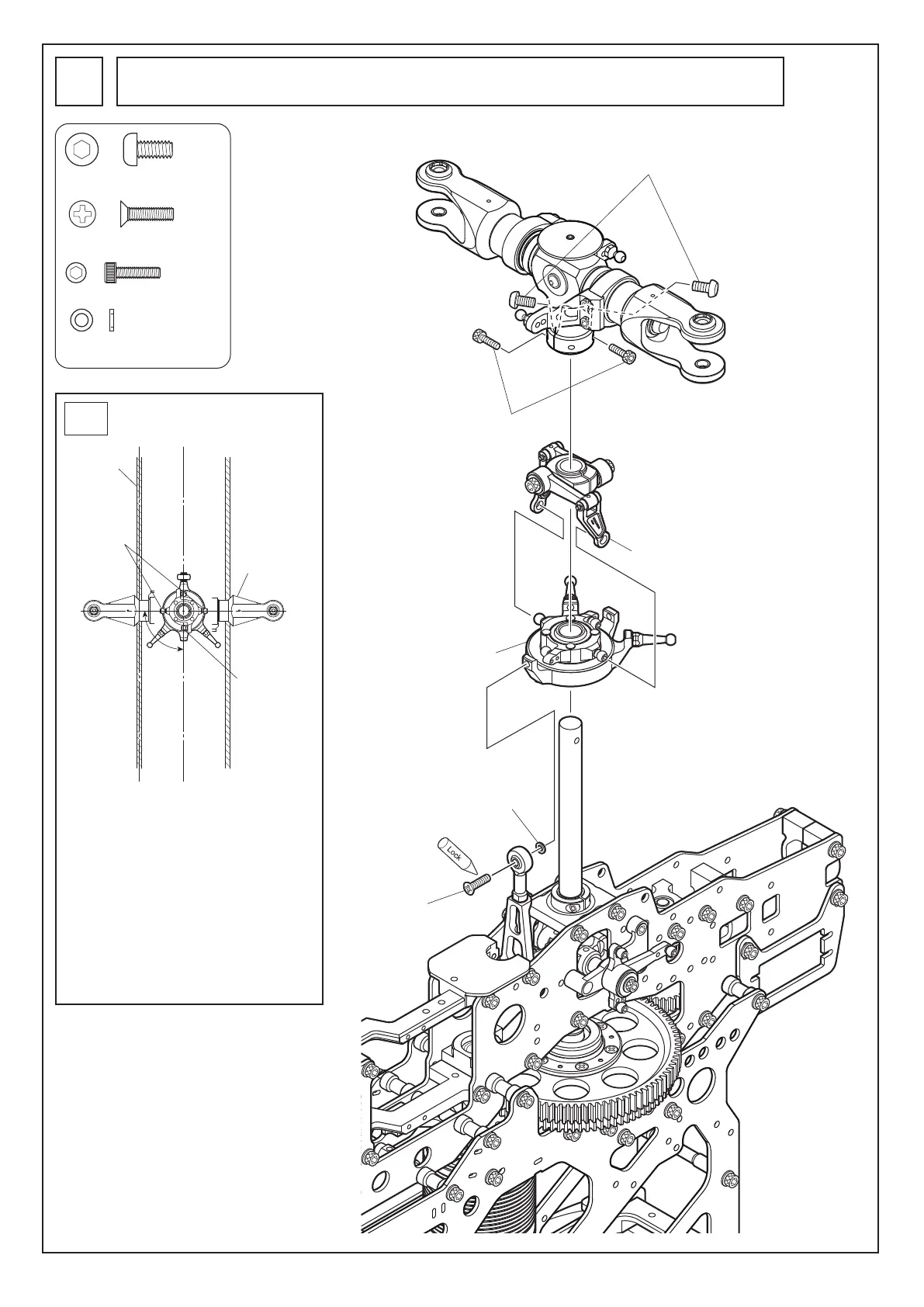 Lock