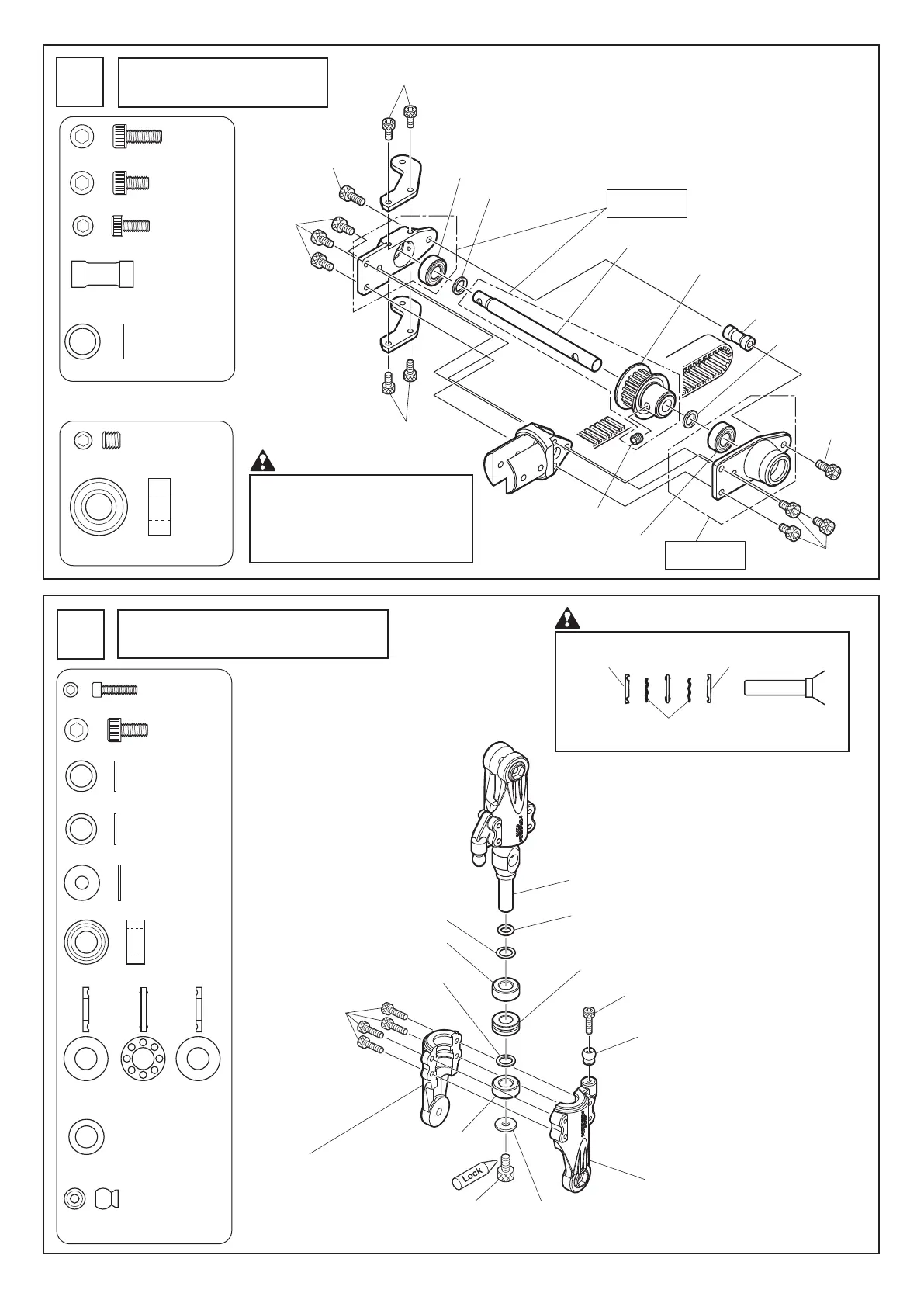 Lock