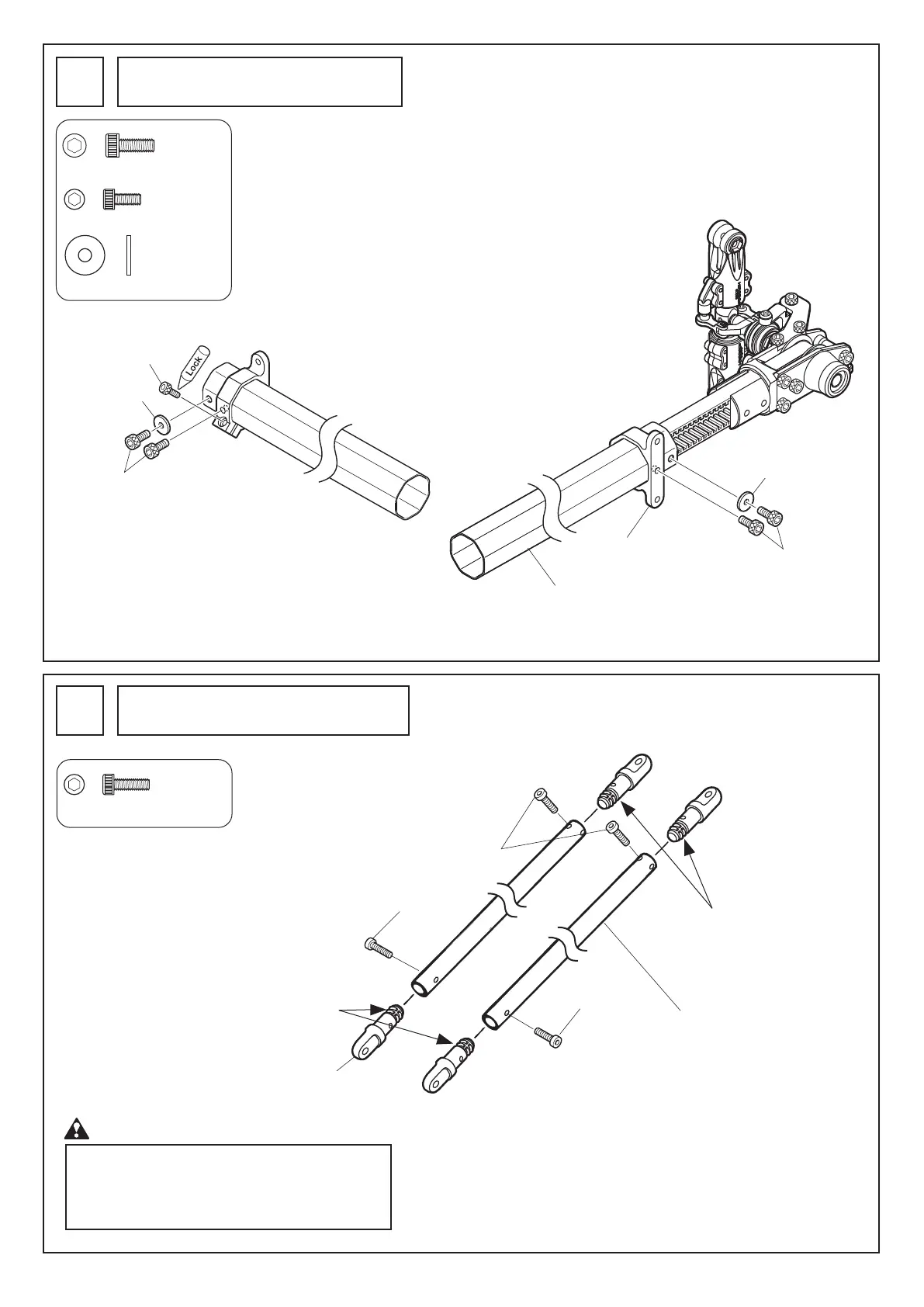 Lock