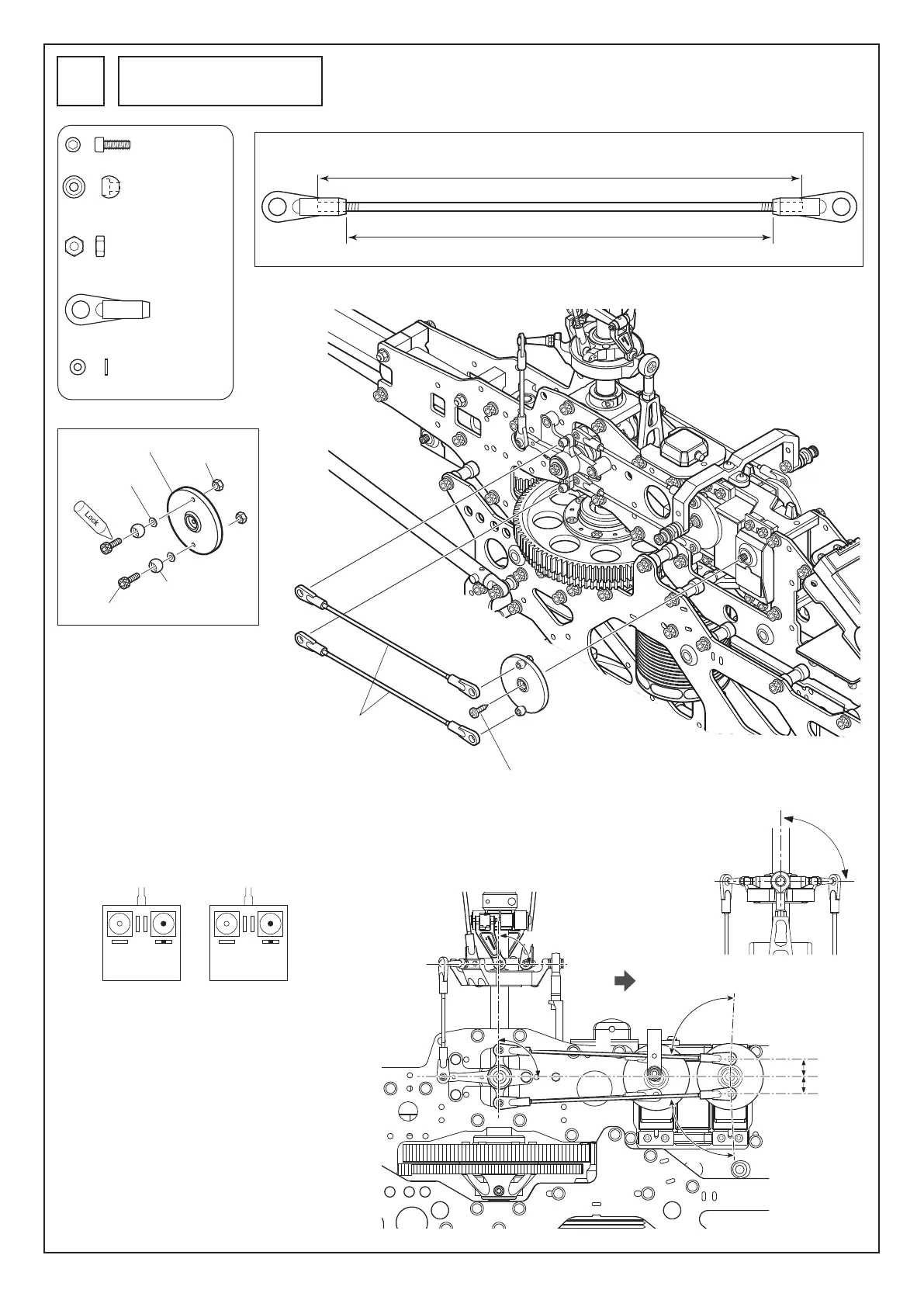 Lock