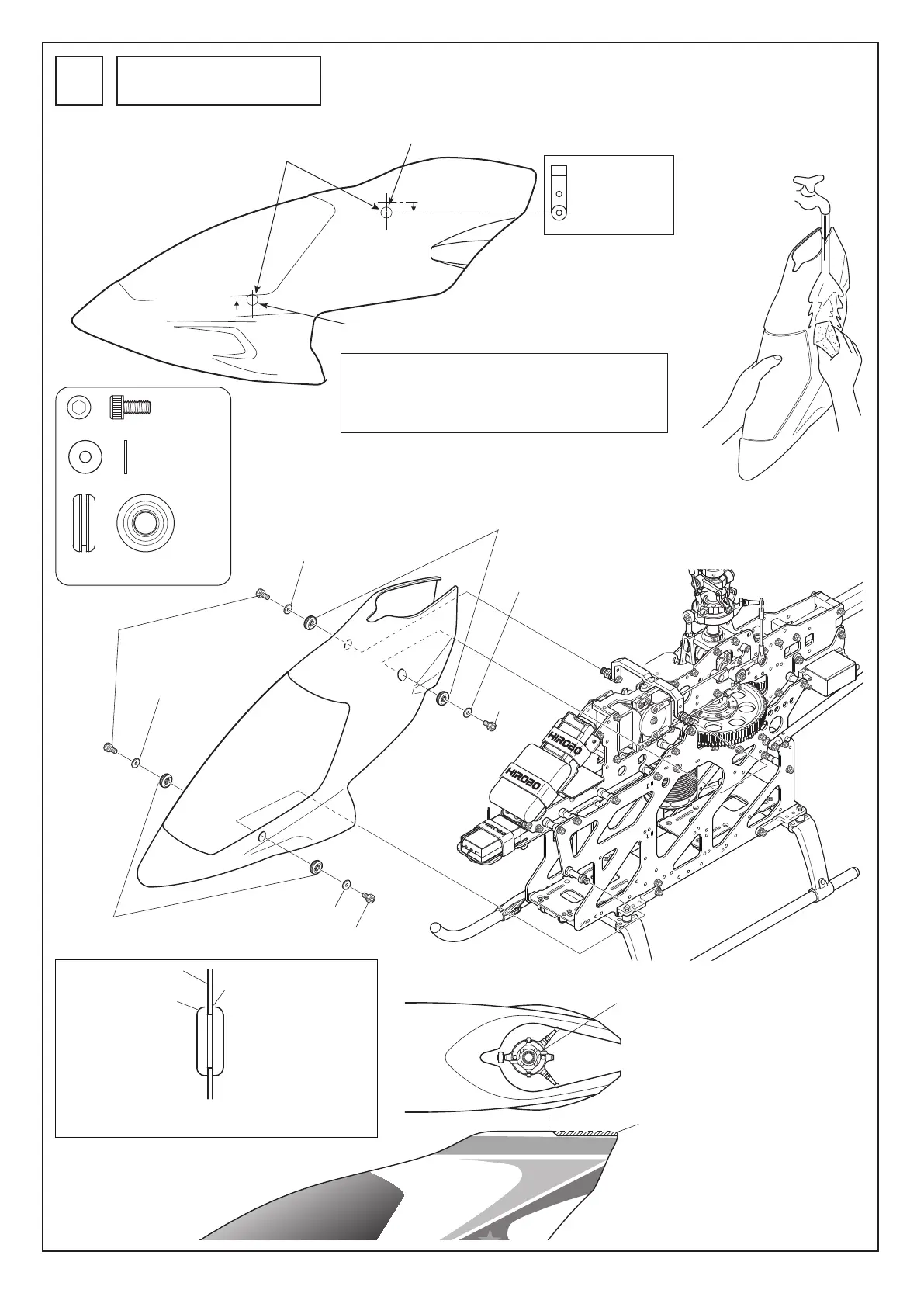 HIROBO

HIROBO

HIROBO