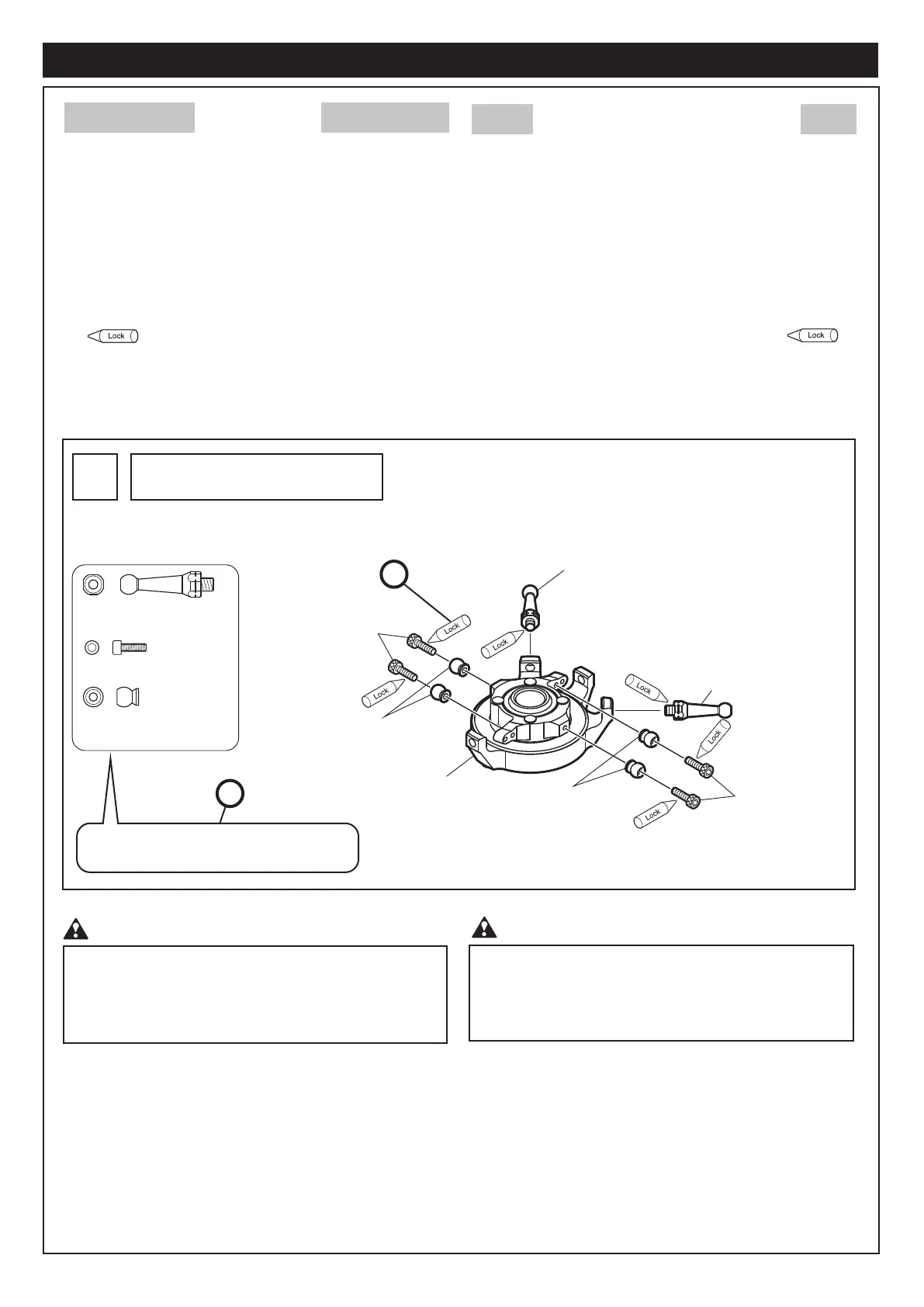 Lock

Lock

Lock

Lock

Lock

Lock

Lock

Lock