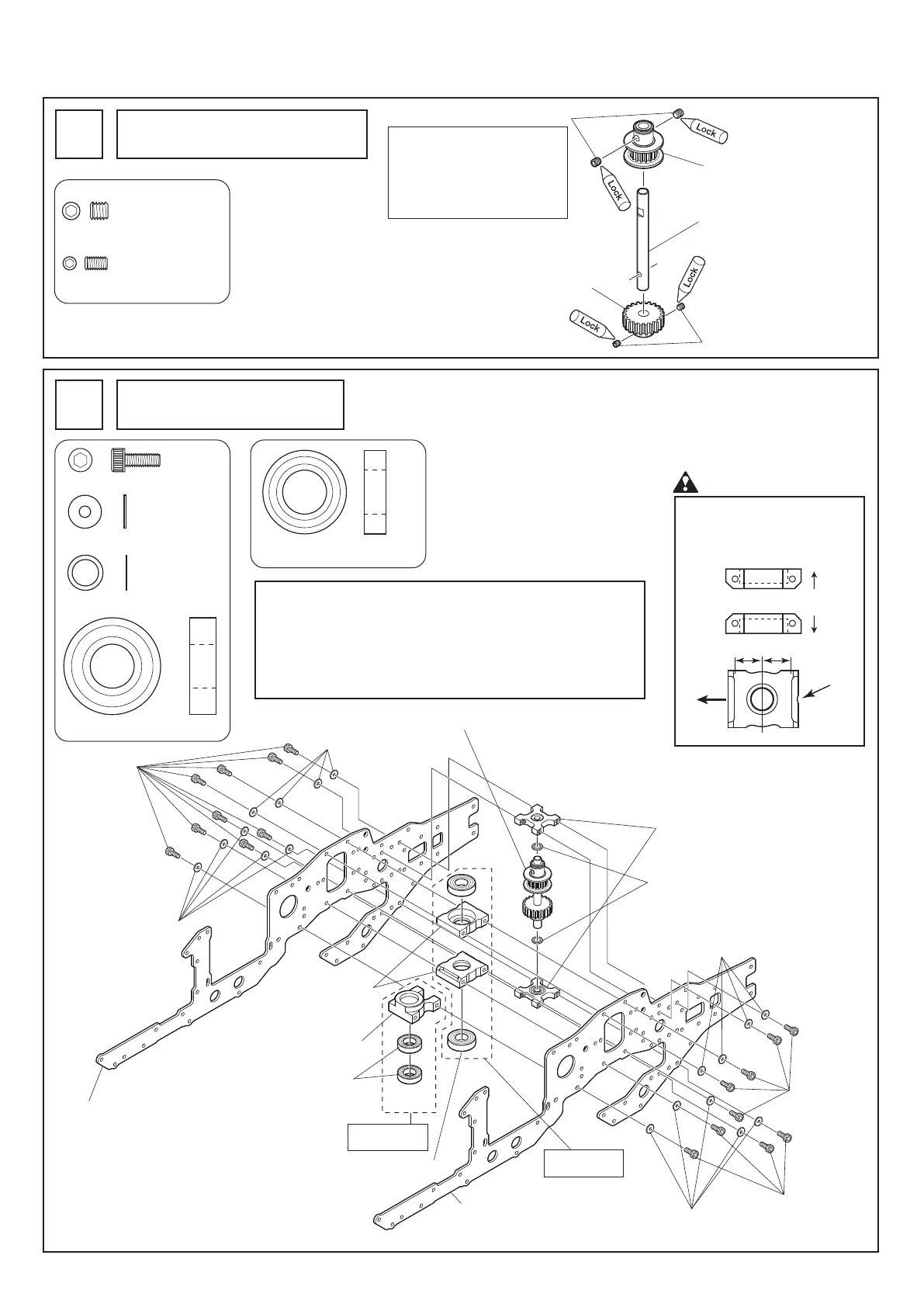 Lock
Lock
Lock
Lock