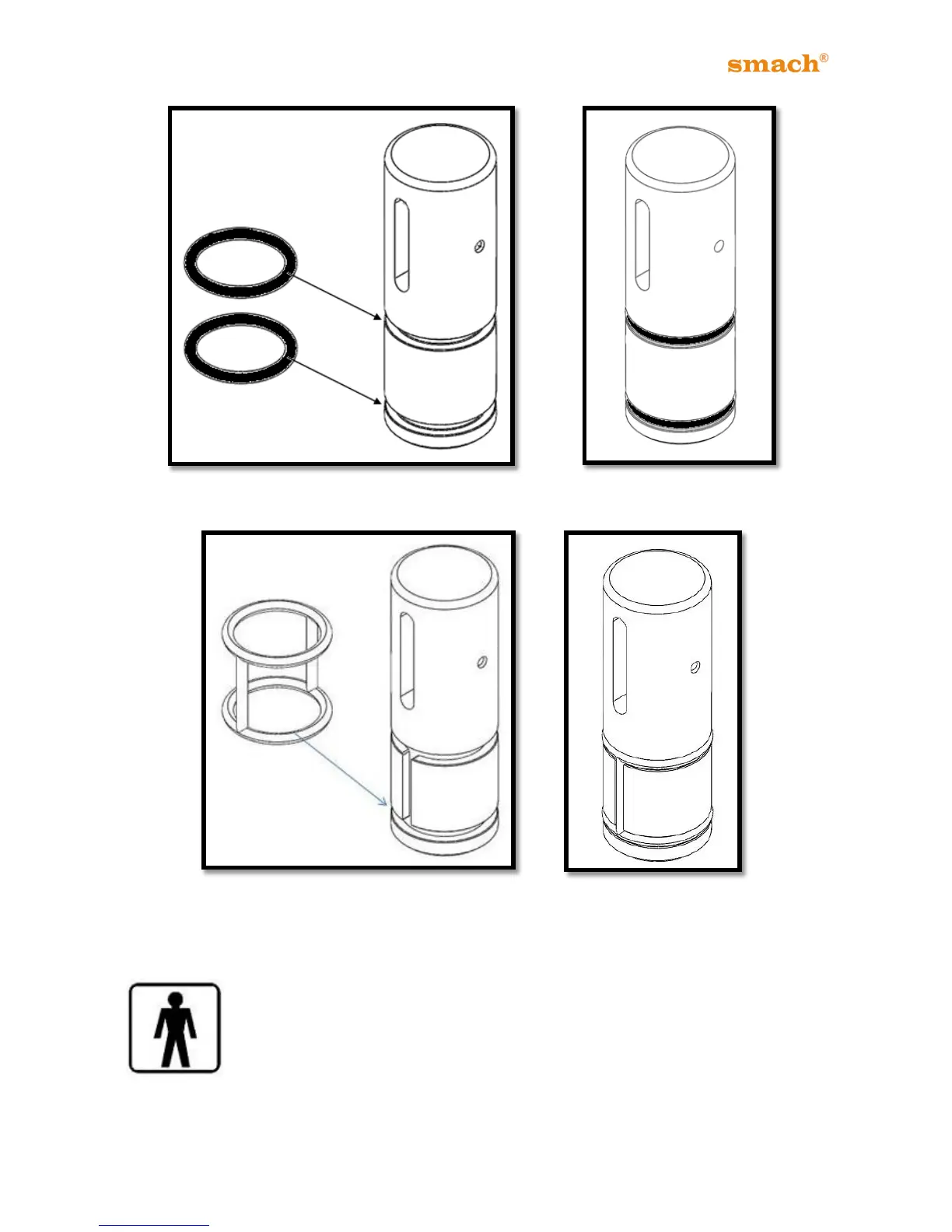 smach®