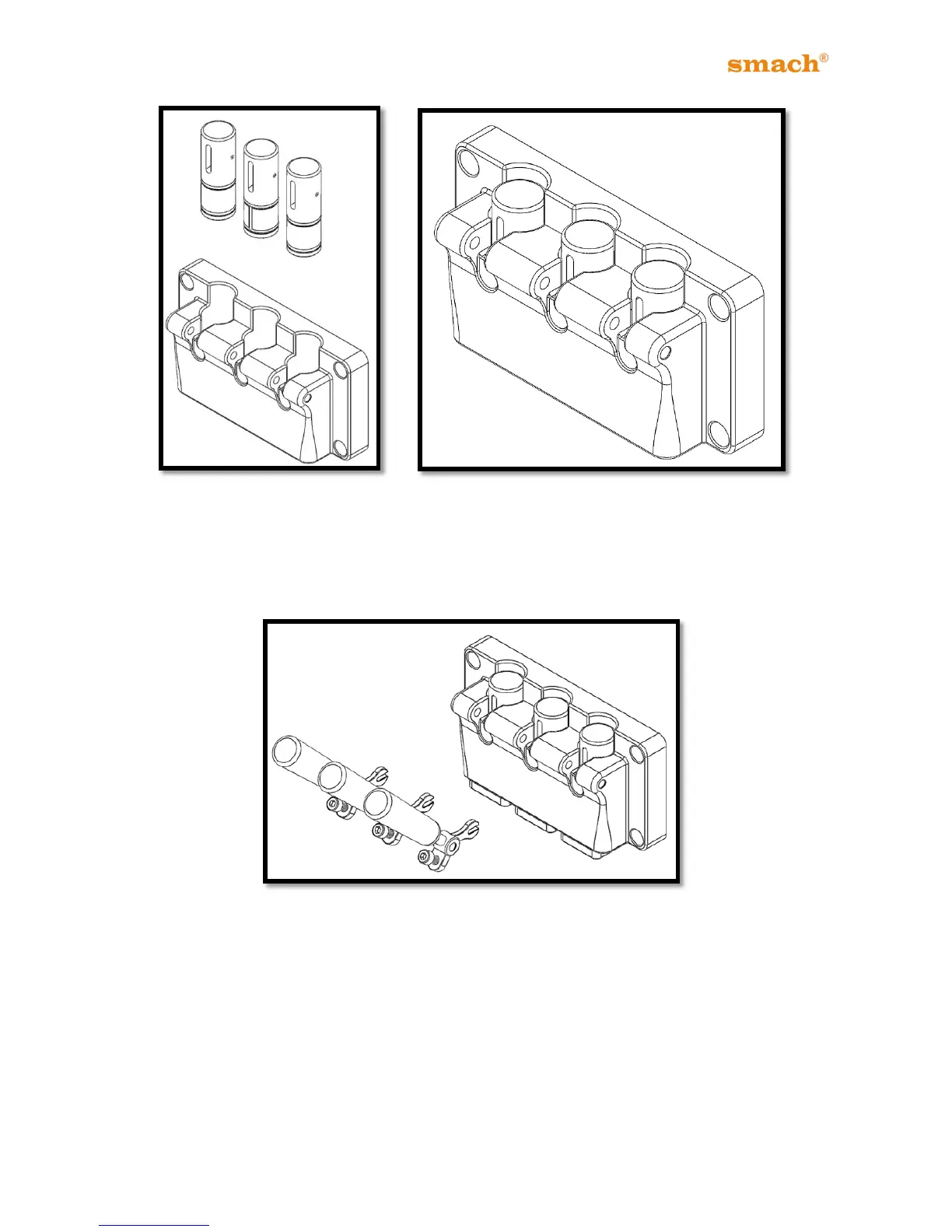 smach®