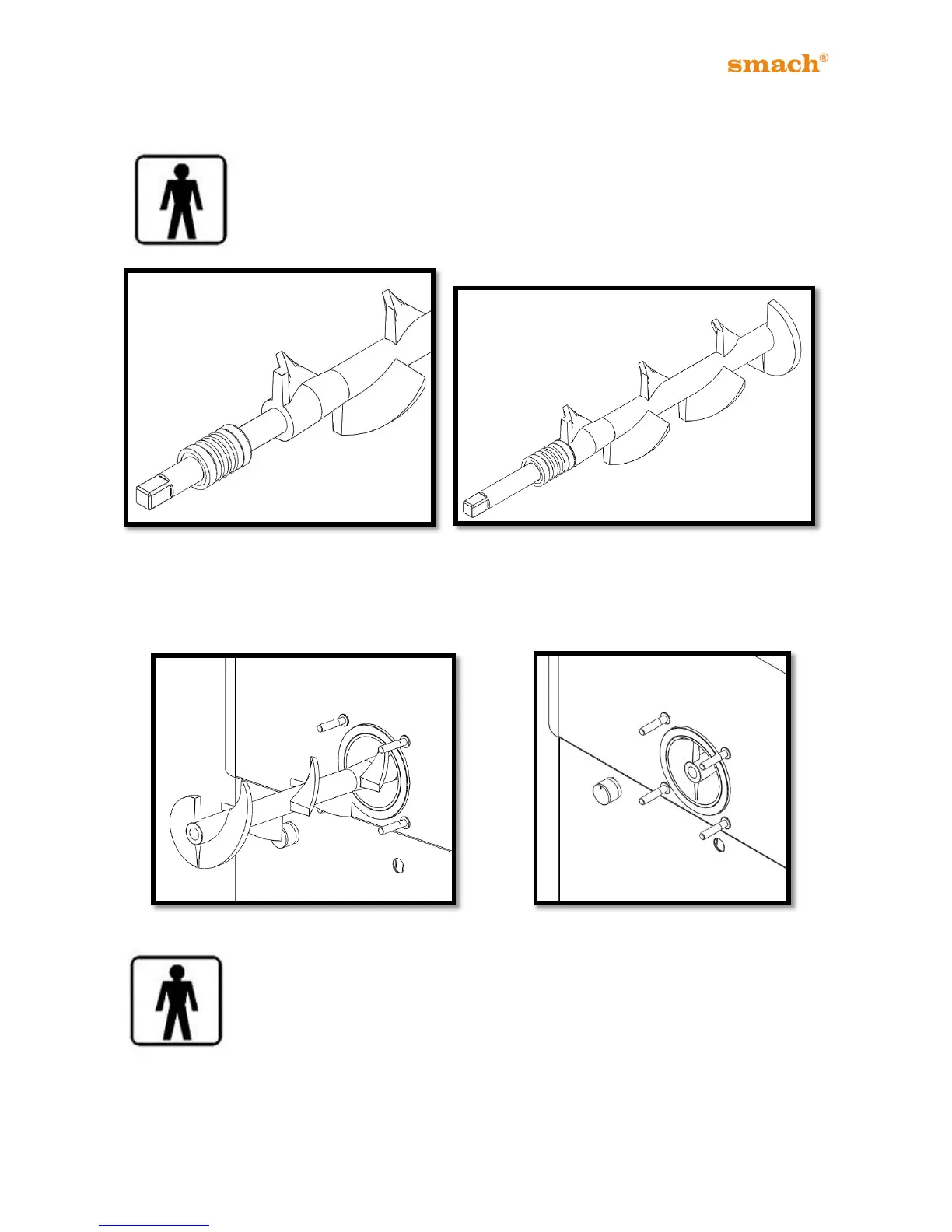 smach®