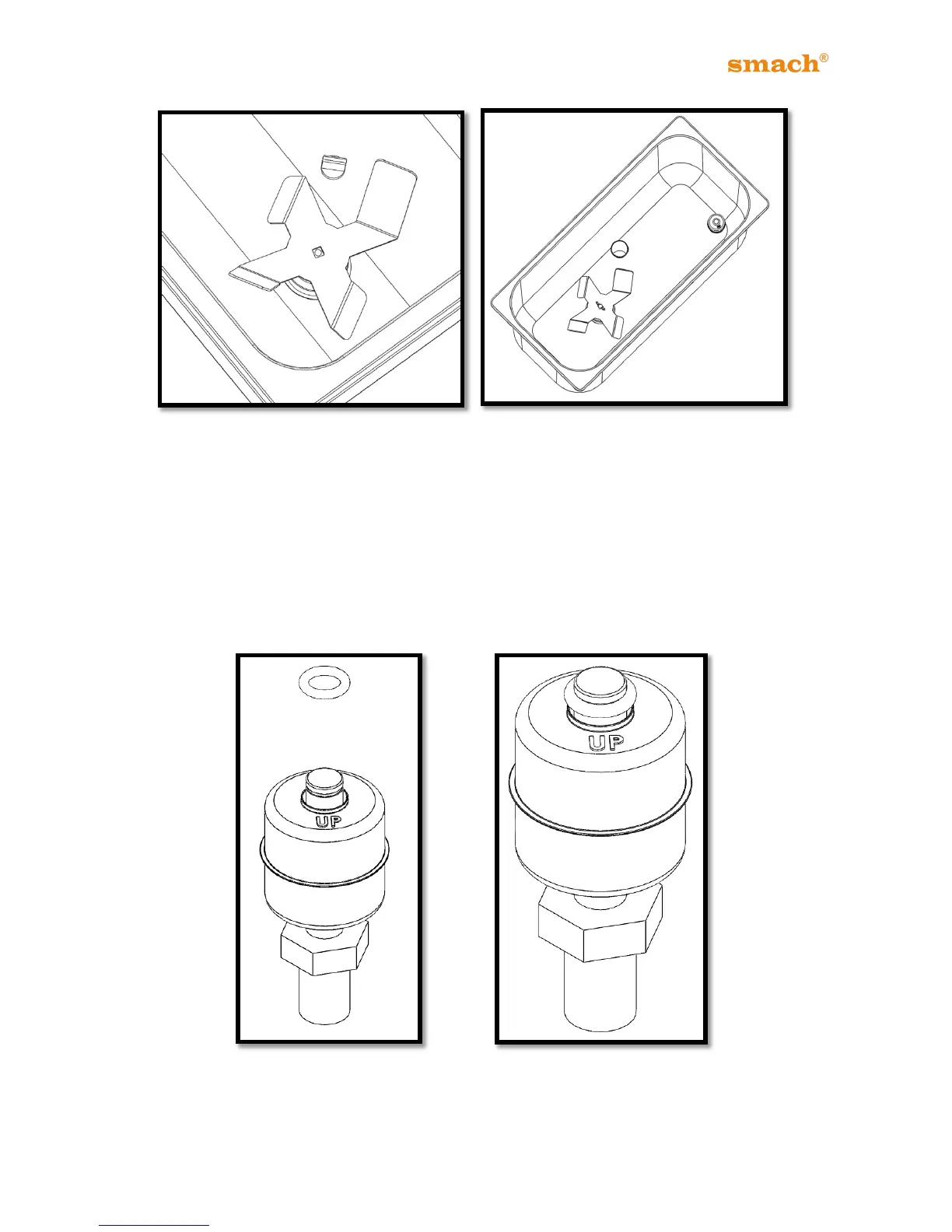 smach®

UP

UP