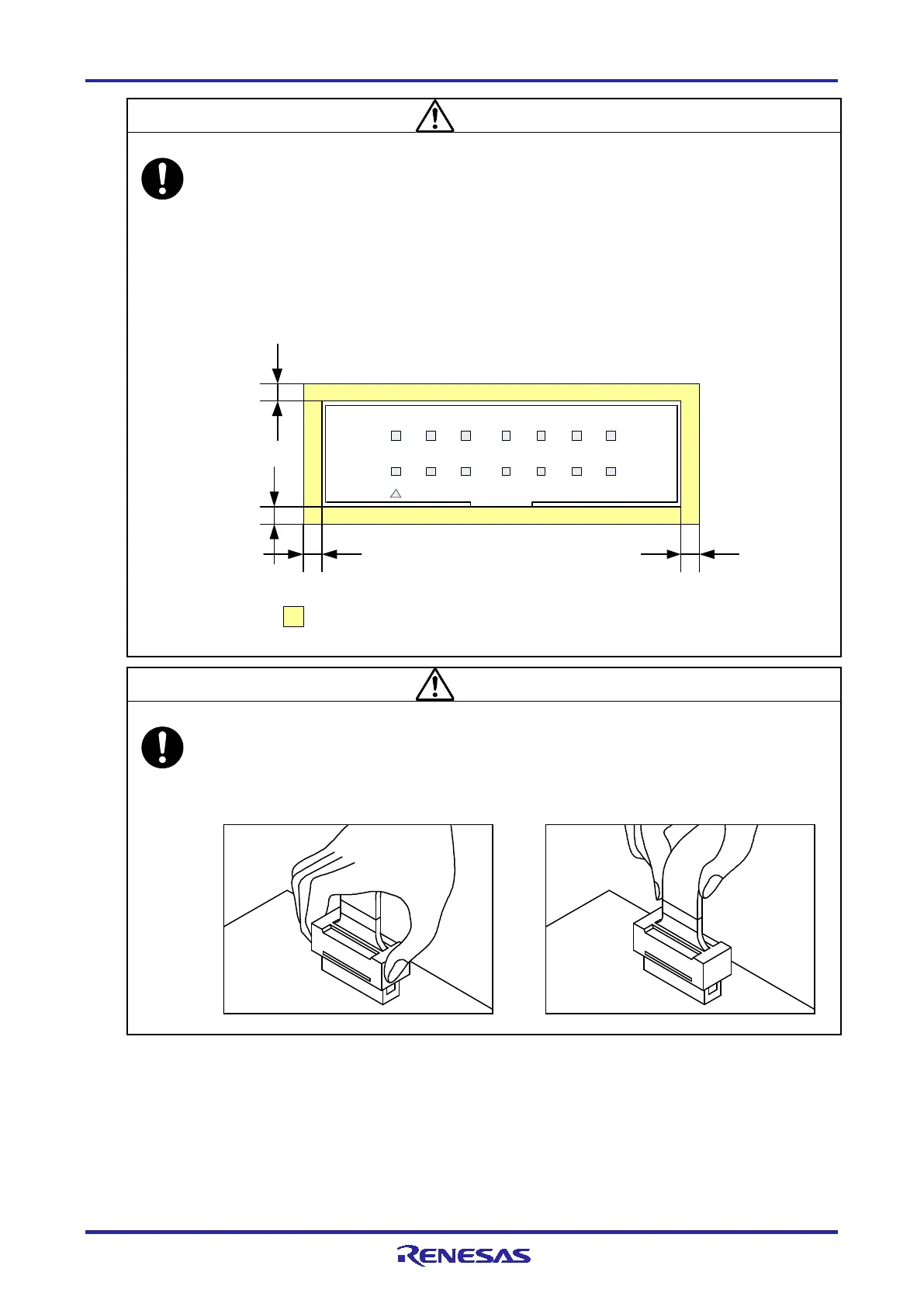 RENESAS