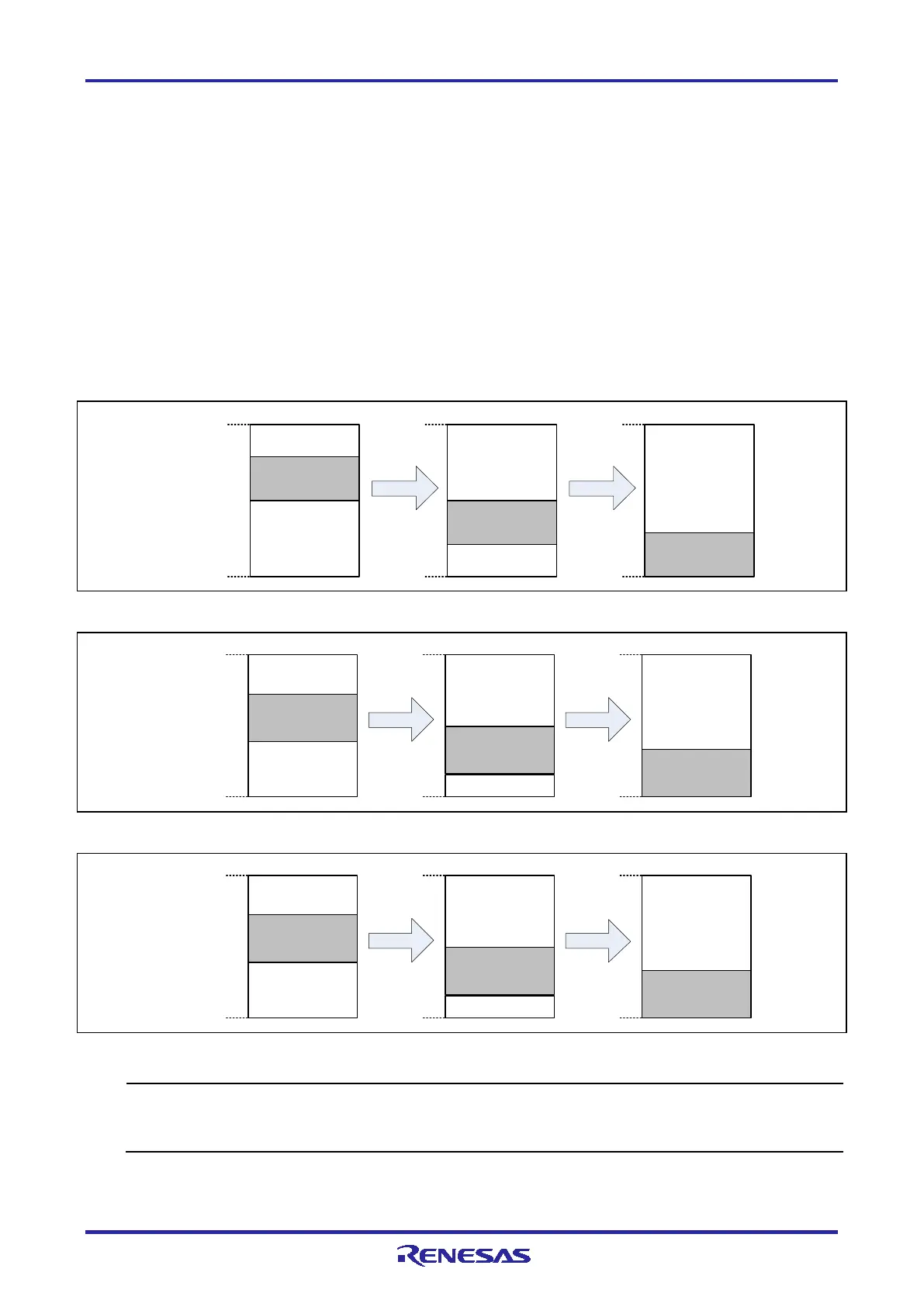 RENESAS