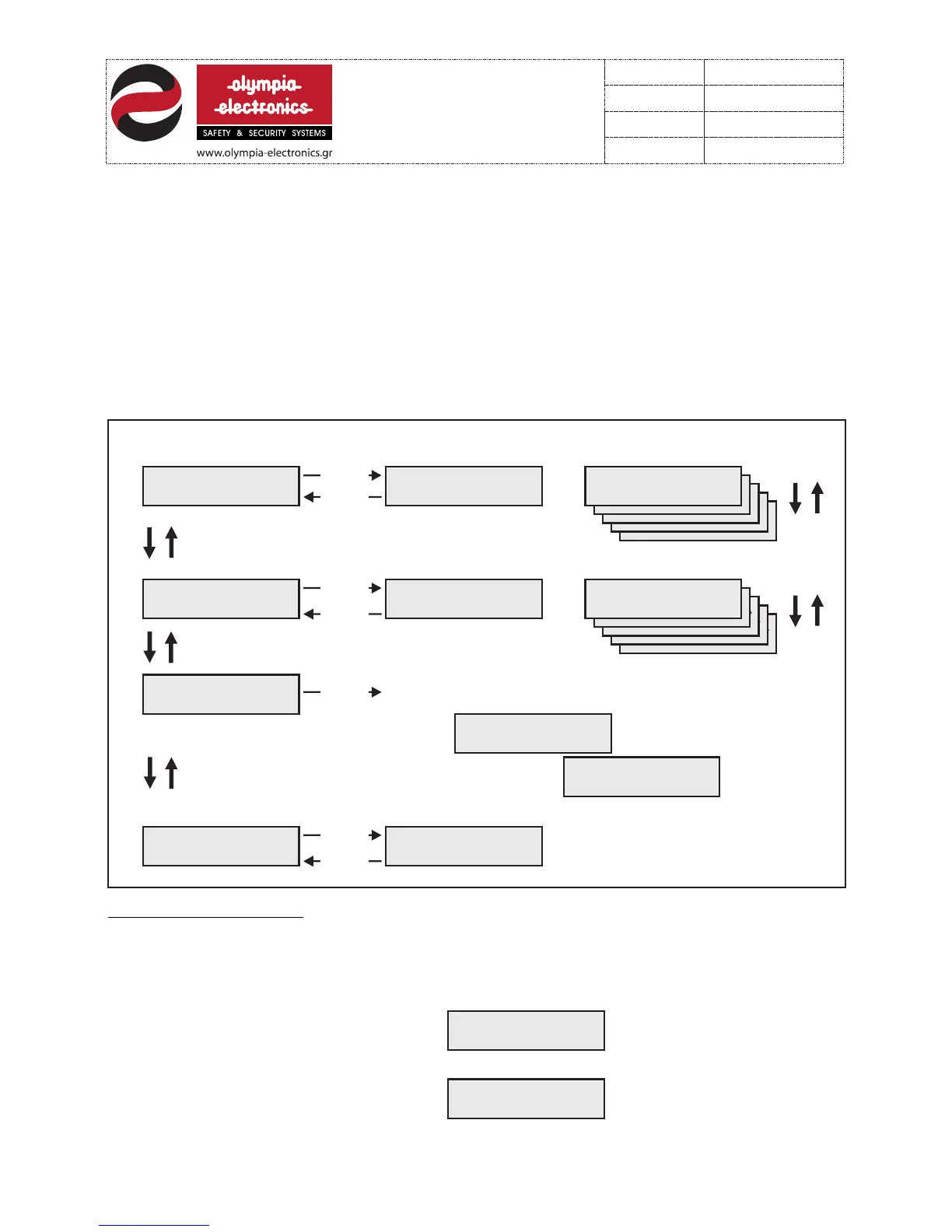 olympia electronics
SAFETY & SECURITY SYSTEMS
www.olympia-electronics.gr