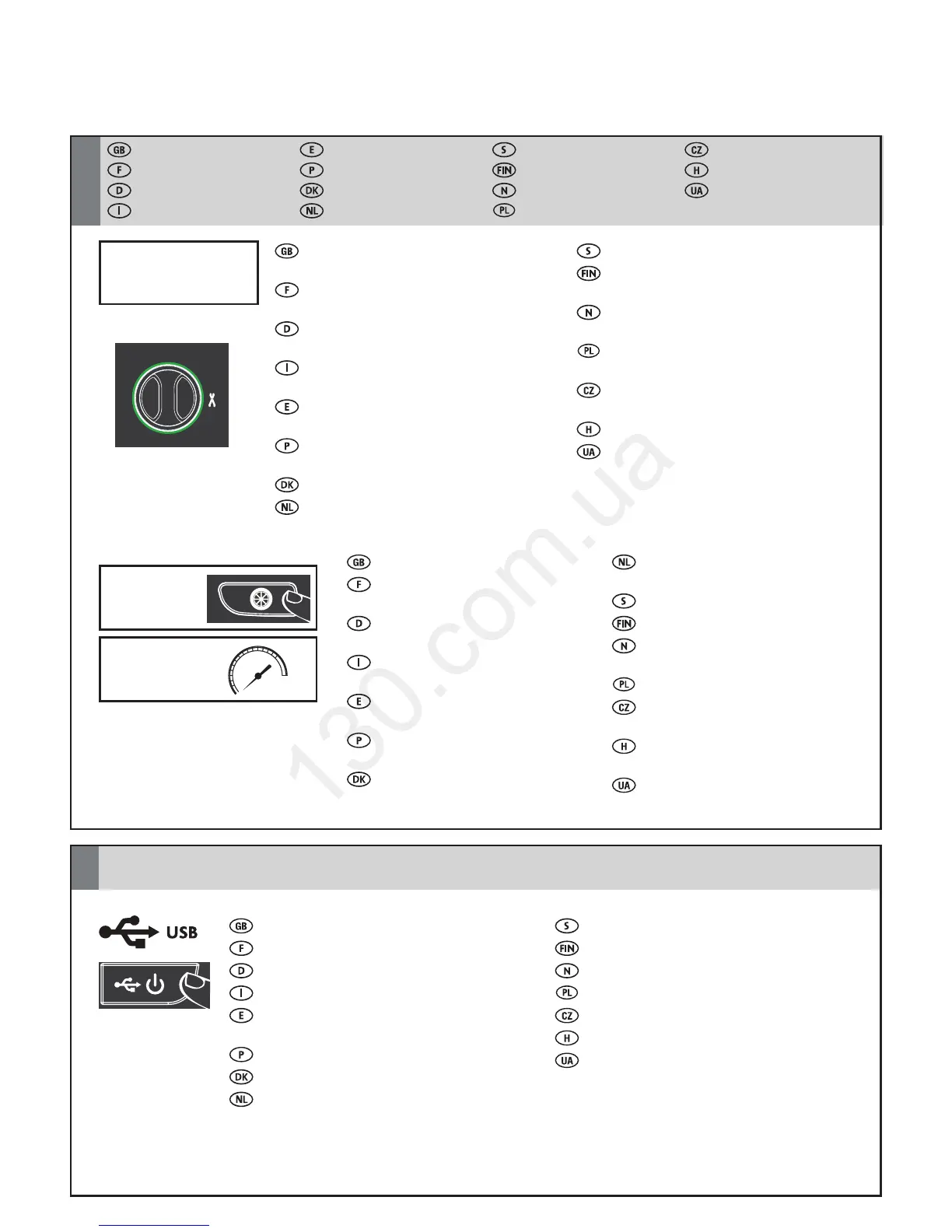 GB
F
D
I
E
P
DK
NL
S
FIN
N
PL
CZ
H
UA

GB
F
D
I
E
P
DK
NL
S
FIN
N
PL
CZ
H
UA

GB
F
D
I
E
P
DK
NL
S
FIN
N
PL
CZ
H
UA

130.com.ua

USB

GB
F
D
I
E
P
DK
NL
S
FIN
N
PL
CZ
H
UA