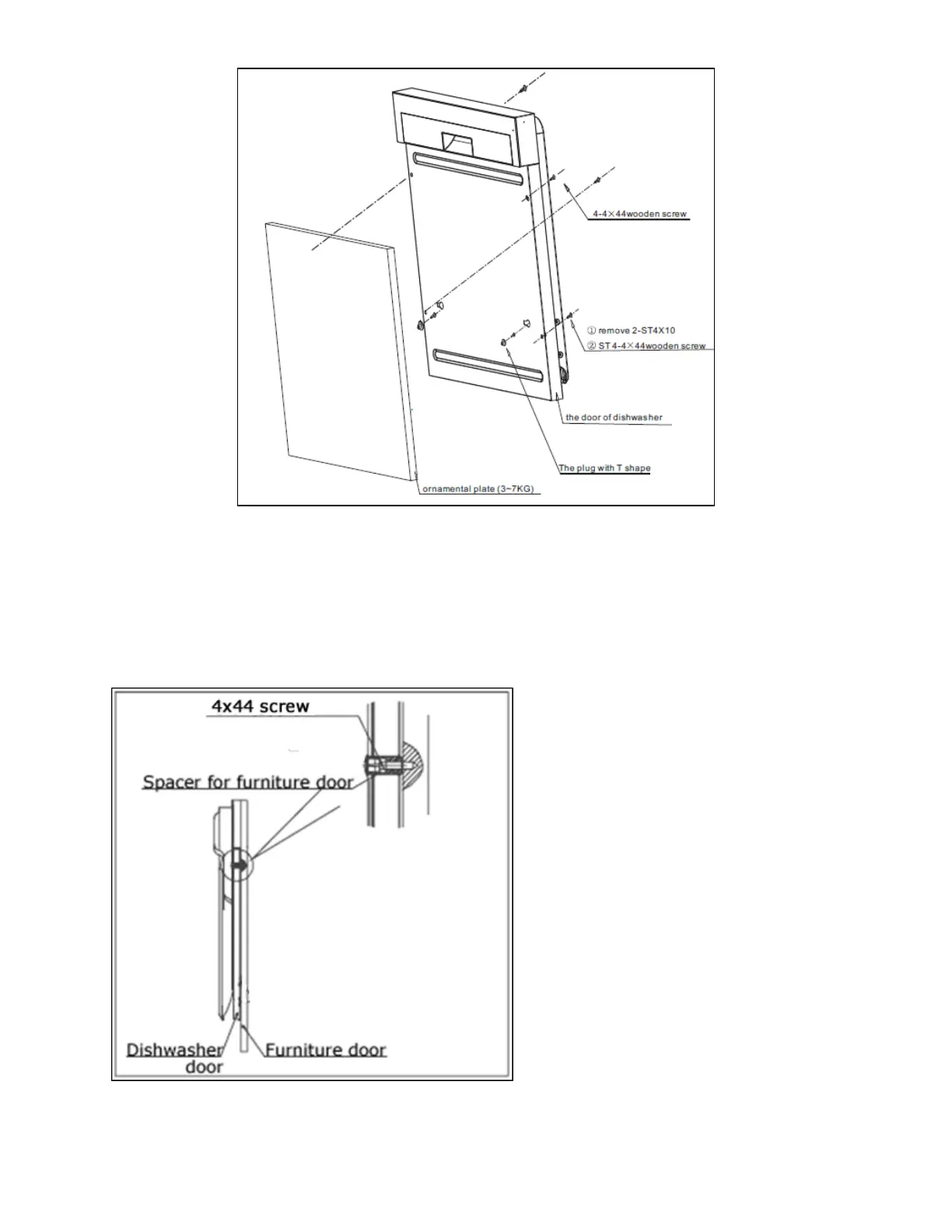 4-4×44wooden screw

① remove 2-ST4X10

② ST 4-4×44wooden screw

the door of dishwasher

The plug with T shape

ornamental plate (3~7KG)

4x44 screw

Spacer for furniture door

Dishwasher door

Furniture door