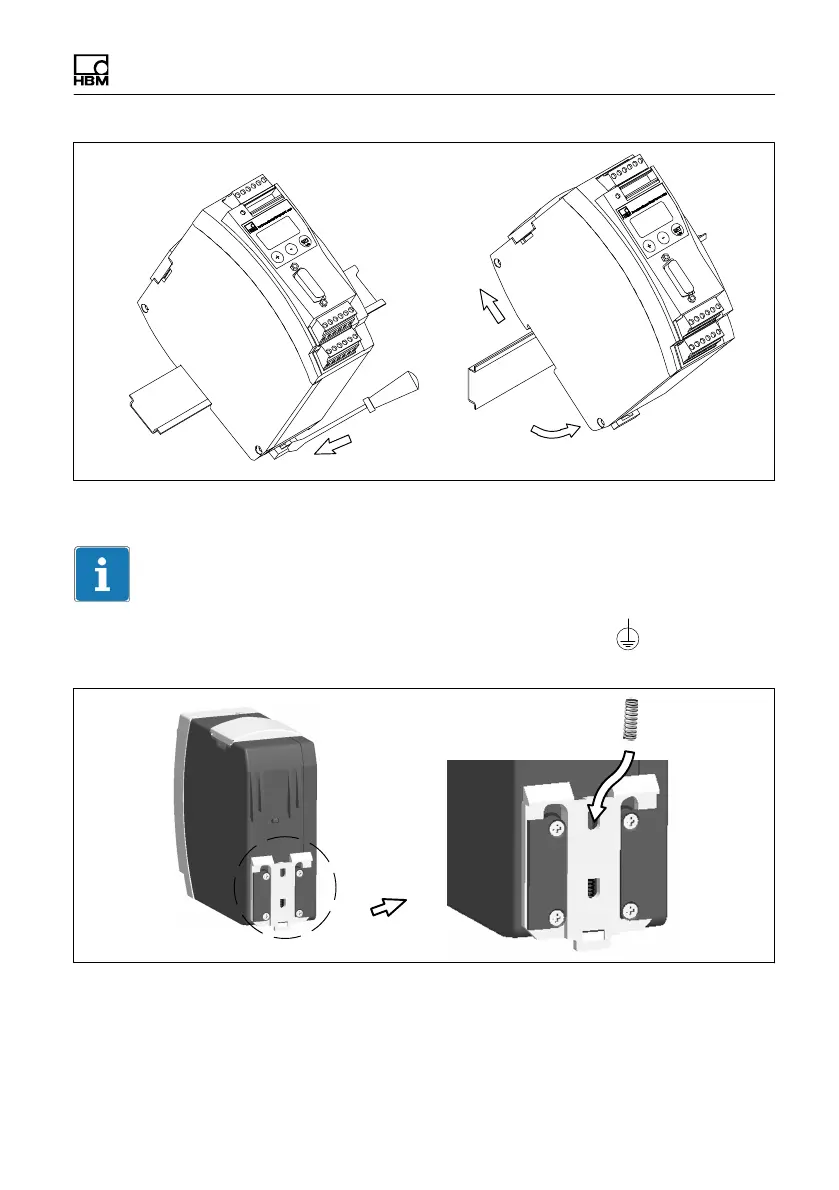 HBM