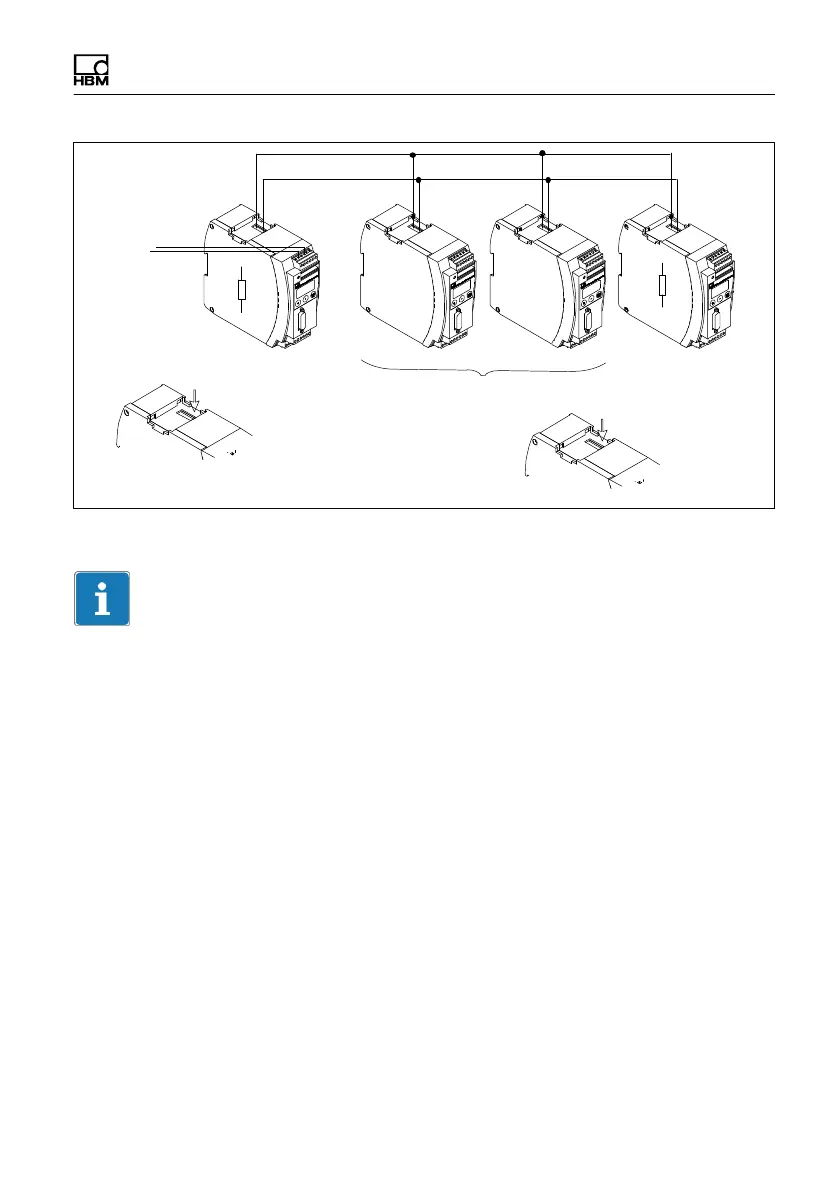 HBM