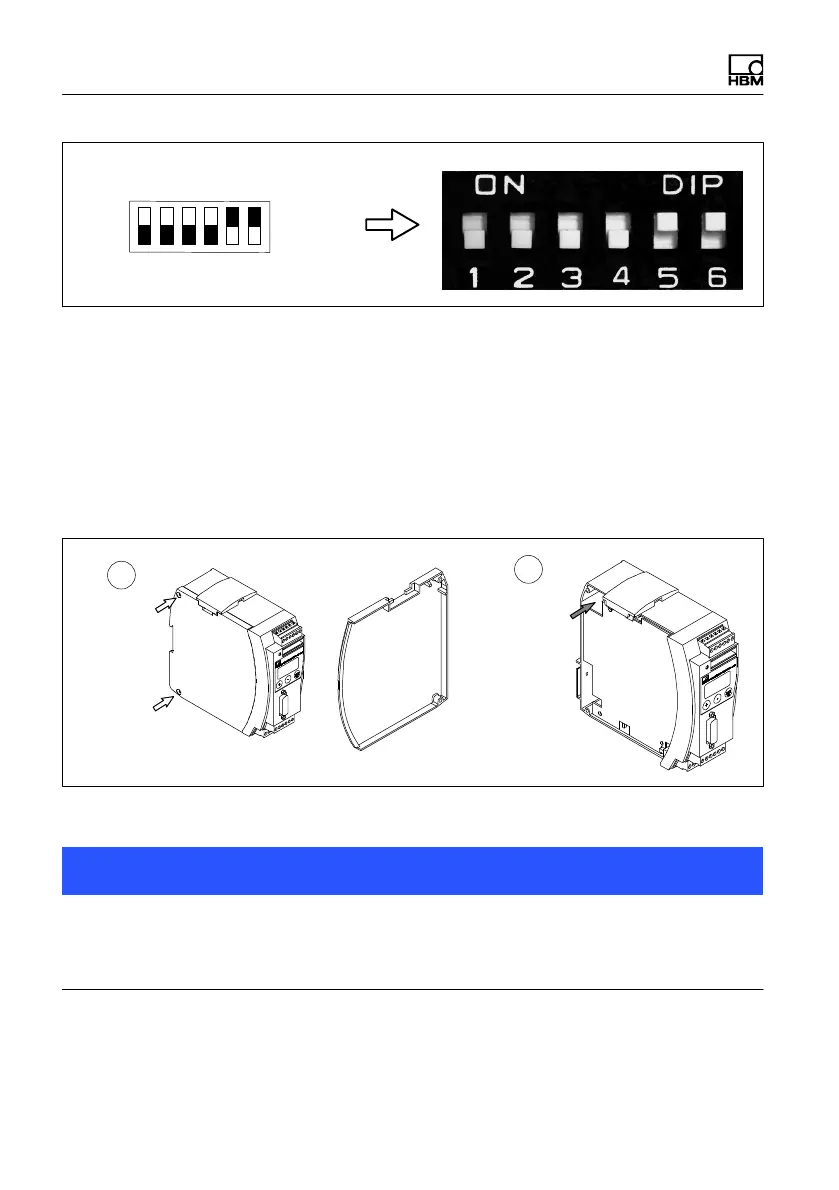 HBM

ON DIP
1 2 3 4 5 6