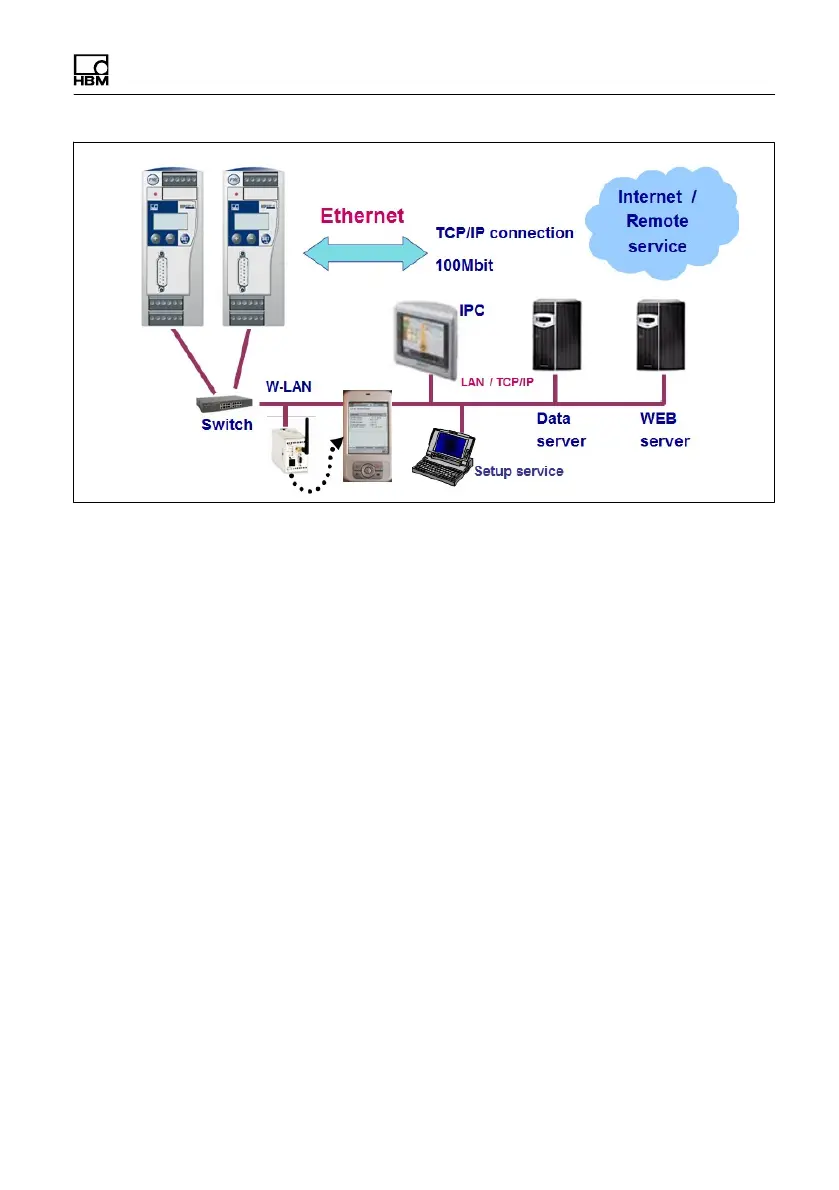 HBM

Ethernet

TCP/IP connection

100Mbit

Internet / Remote service

IPC

W-LAN

LAN / TCP/IP

Switch

Data server

WEB server

Setup service