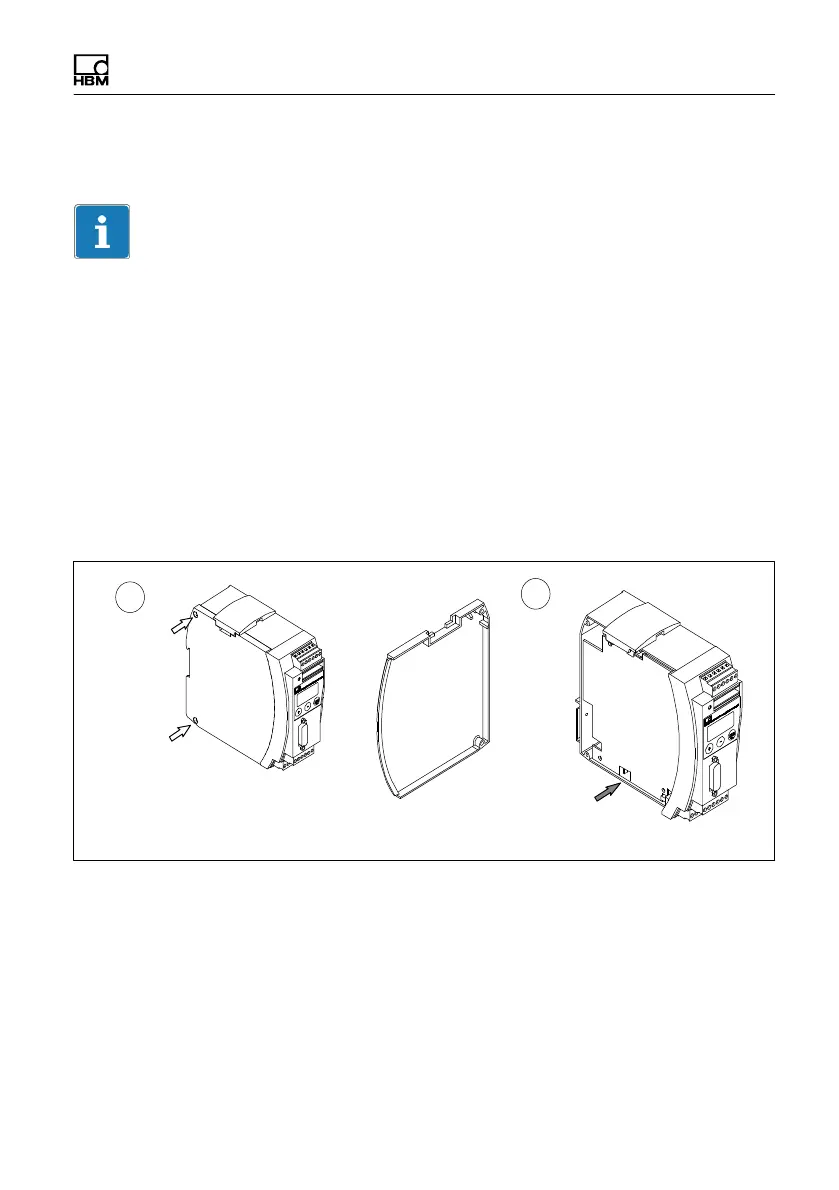 HBM