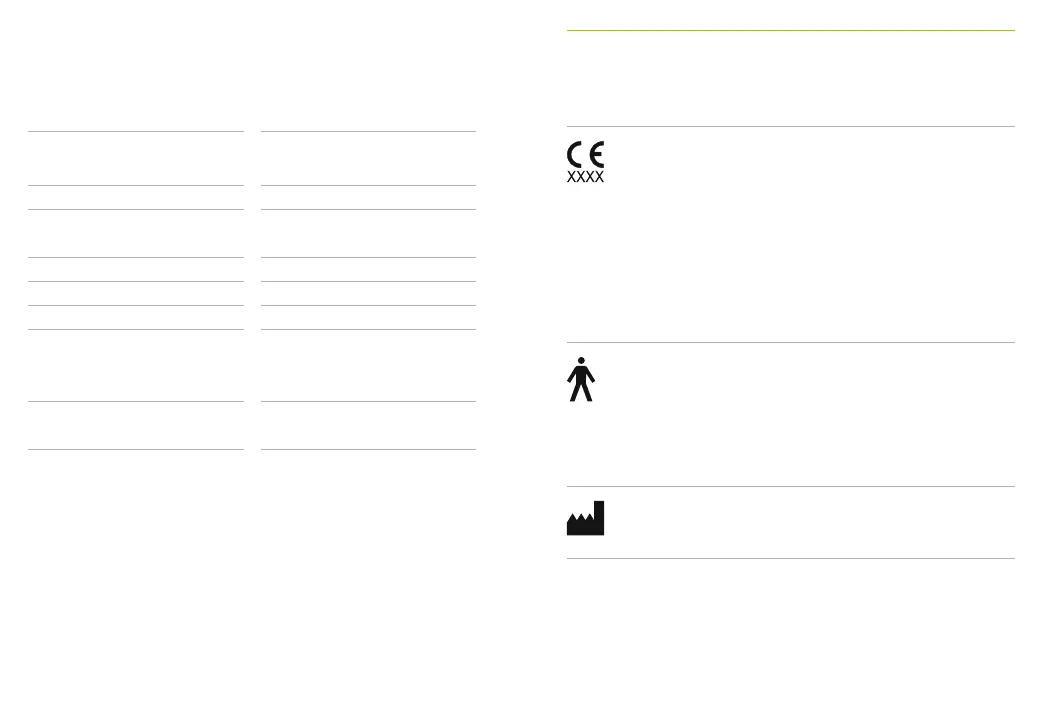 CE
XXXX