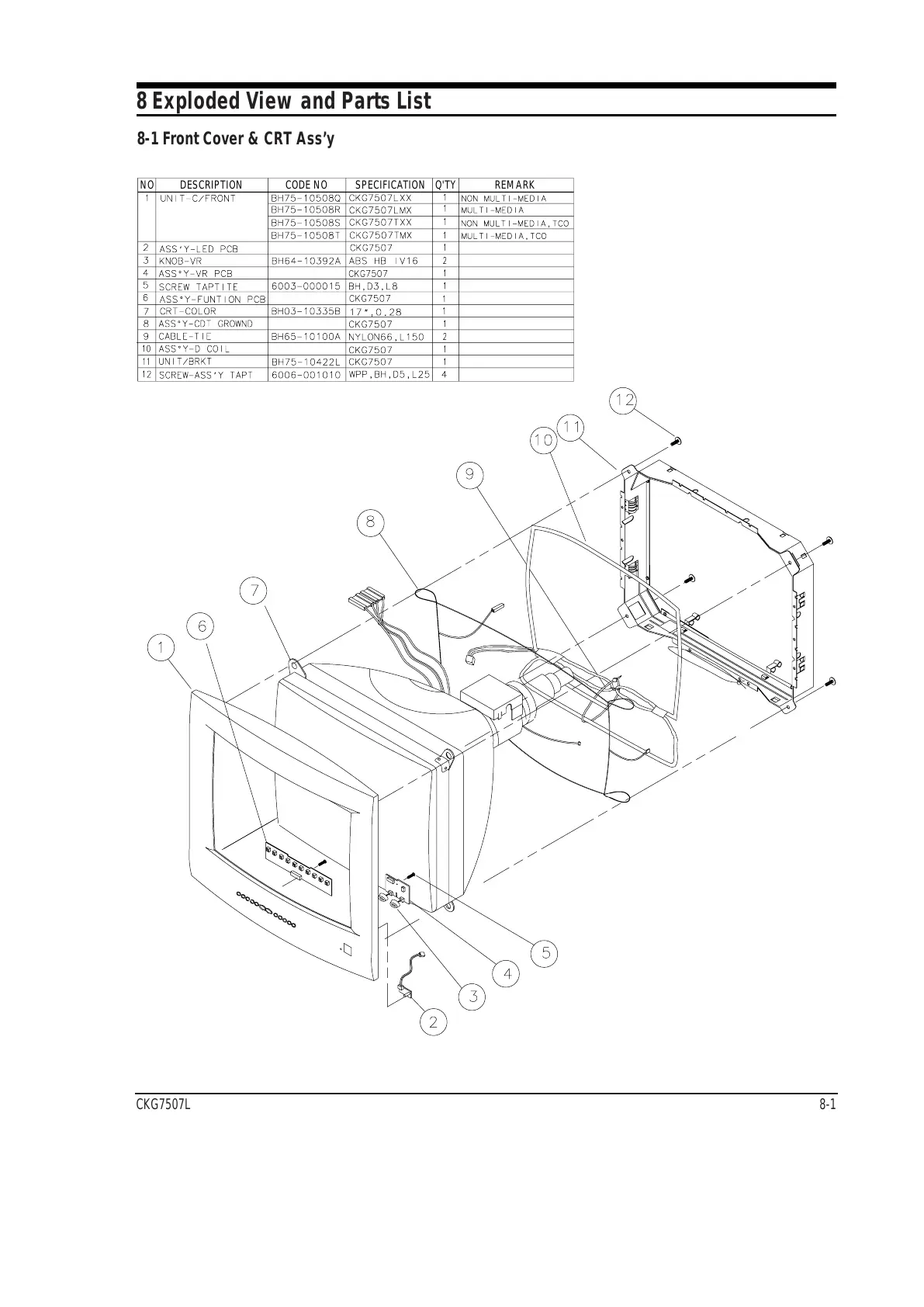 8 Exploded View and Parts List

8-1 Front Cover & CRT Ass'y

| NO | DESCRIPTION | CODE NO | SPECIFICATION | Q'TY | REMARK |
|---|---|---|---|---|---|
| 1 | UNIT-C/FRONT | BH75-10508Q | CKG7507LXX | 1 | NON MULTI-MEDIA |
| | | BH75-10508R | CKG7507LMX | 1 | MULTI-MEDIA |
| | | BH75-10508S | CKG7507TXX | 1 | NON MULTI-MEDIA,TCO |
| | | BH75-10508T | CKG7507TMX | 1 | MULTI-MEDIA,TCO |
| 2 | ASS'Y-LED PCB | | CKG7507 | 1 | |
| 3 | KNOB-VR | BH64-10392A | ABS HB IV16 | 2 | |
| 4 | ASS'Y-VR PCB | | CKG7507 | 1 | |
| 5 | SCREW TAPTITE | 6003-000015 | BH,D3,L8 | 1 | |
| 6 | ASS'Y-FUNTION PCB | | CKG7507 | 1 | |
| 7 | CRT-COLOR | BH03-10335B | 17",0.28 | 1 | |
| 8 | ASS'Y-CDT GROWND | | CKG7507 | 1 | |
| 9 | CABLE-TIE | BH65-10100A | NYLON66,L150 | 2 | |
| 10 | ASS'Y-D COIL | | CKG7507 | 1 | |
| 11 | UNIT/BRKT | BH75-10422L | CKG7507 | 1 | |
| 12 | SCREW-ASS'Y TAPT | 6006-001010 | WPP,BH,D5,L25 | 4 | |

12
11
10
9
8
7
6
1
5
4
3
2

CKG7507L
8-1