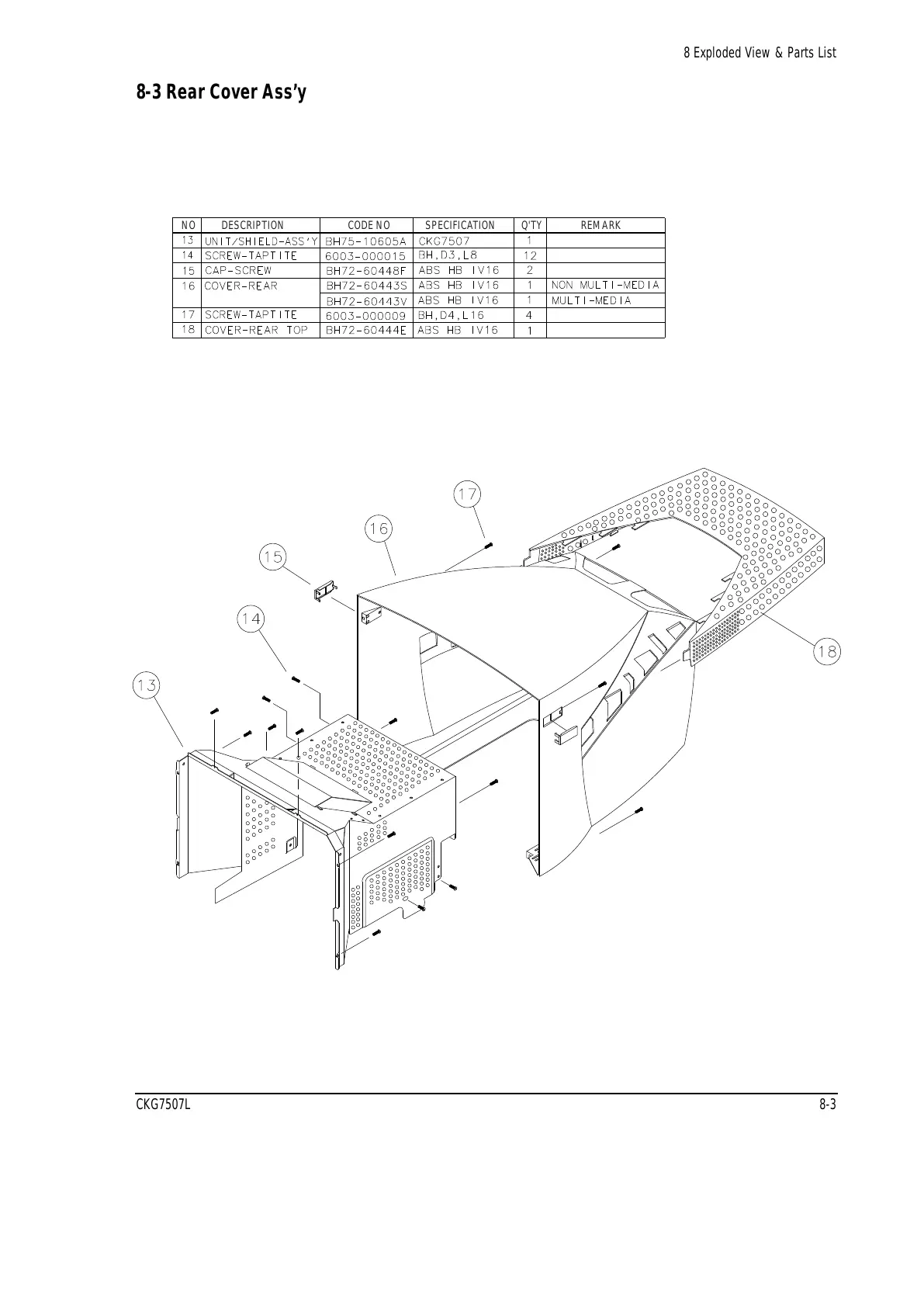 8 Exploded View & Parts List

8-3 Rear Cover Ass'y

| NO | DESCRIPTION | CODE NO | SPECIFICATION | Q'TY | REMARK |
|---|---|---|---|---|---|
| 13 | UNIT/SHIELD-ASS'Y | BH75-10605A | CKG7507 | 1 | |
| 14 | SCREW-TAPTITE | 6003-000015 | BH,D3,L8 | 12 | |
| 15 | CAP-SCREW | BH72-60448F | ABS HB IV16 | 2 | |
| 16 | COVER-REAR | BH72-60443S | ABS HB IV16 | 1 | NON MULTI-MEDIA |
| | | BH72-60443V | ABS HB IV16 | 1 | MULTI-MEDIA |
| 17 | SCREW-TAPTITE | 6003-000009 | BH,D4,L16 | 4 | |
| 18 | COVER-REAR TOP | BH72-60444E | ABS HB IV16 | 1 | |

17
16
15
14
13
18

CKG7507L
8-3