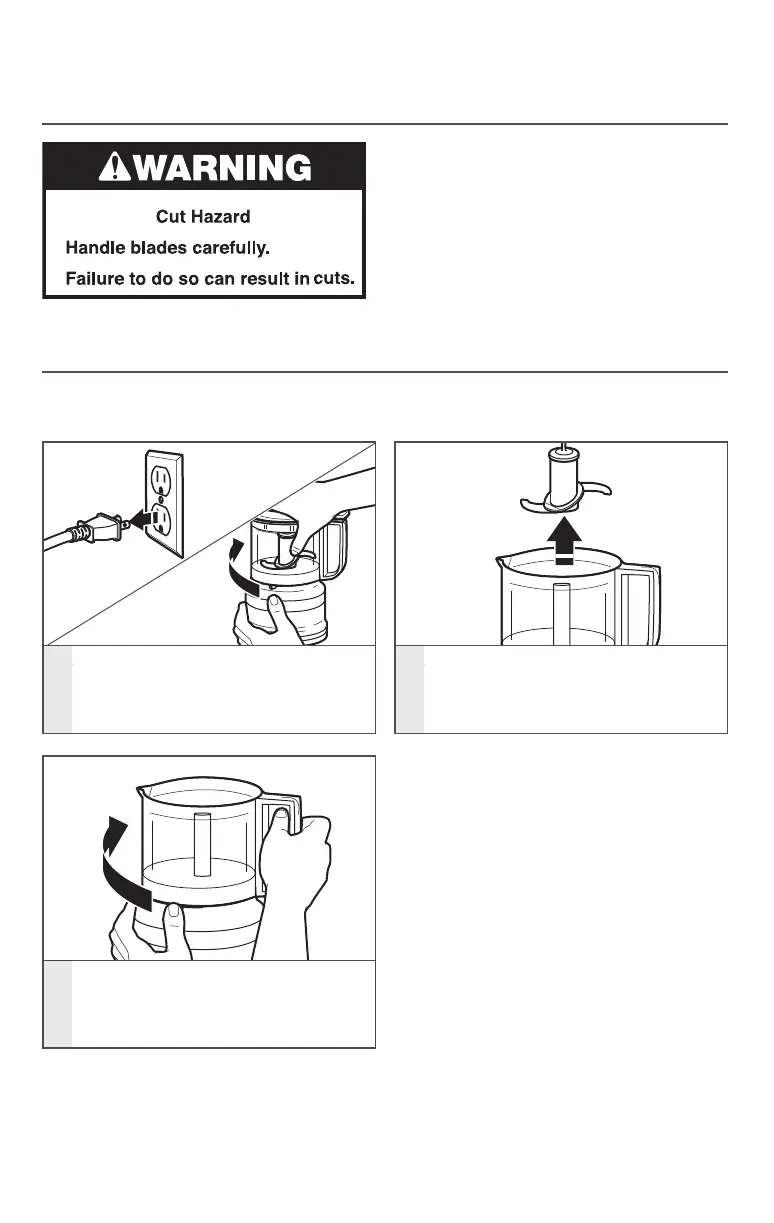 WARNING

Cut Hazard

Handle blades carefully.

Failure to do so can result in cuts.