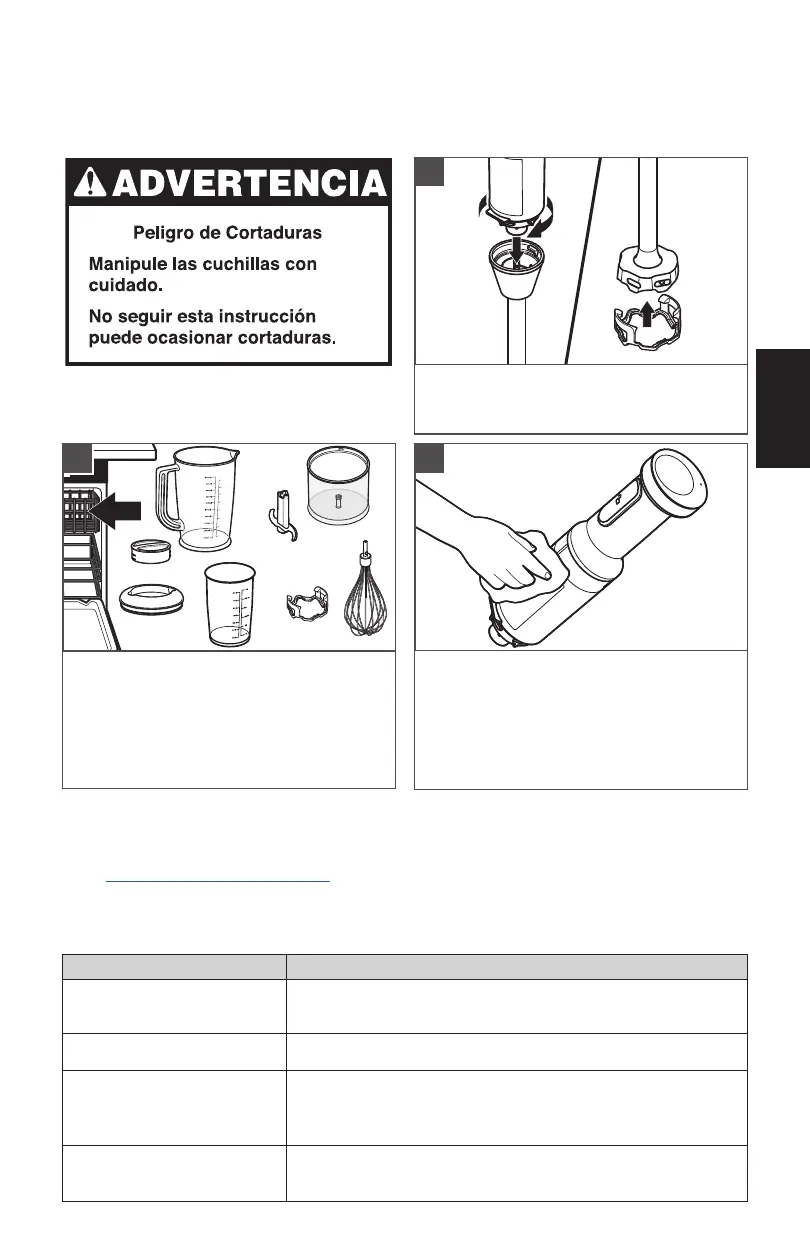 ADVERTENCIA

Peligro de Cortaduras

Manipule las cuchillas con cuidado.

No seguir esta instrucción puede ocasionar cortaduras.