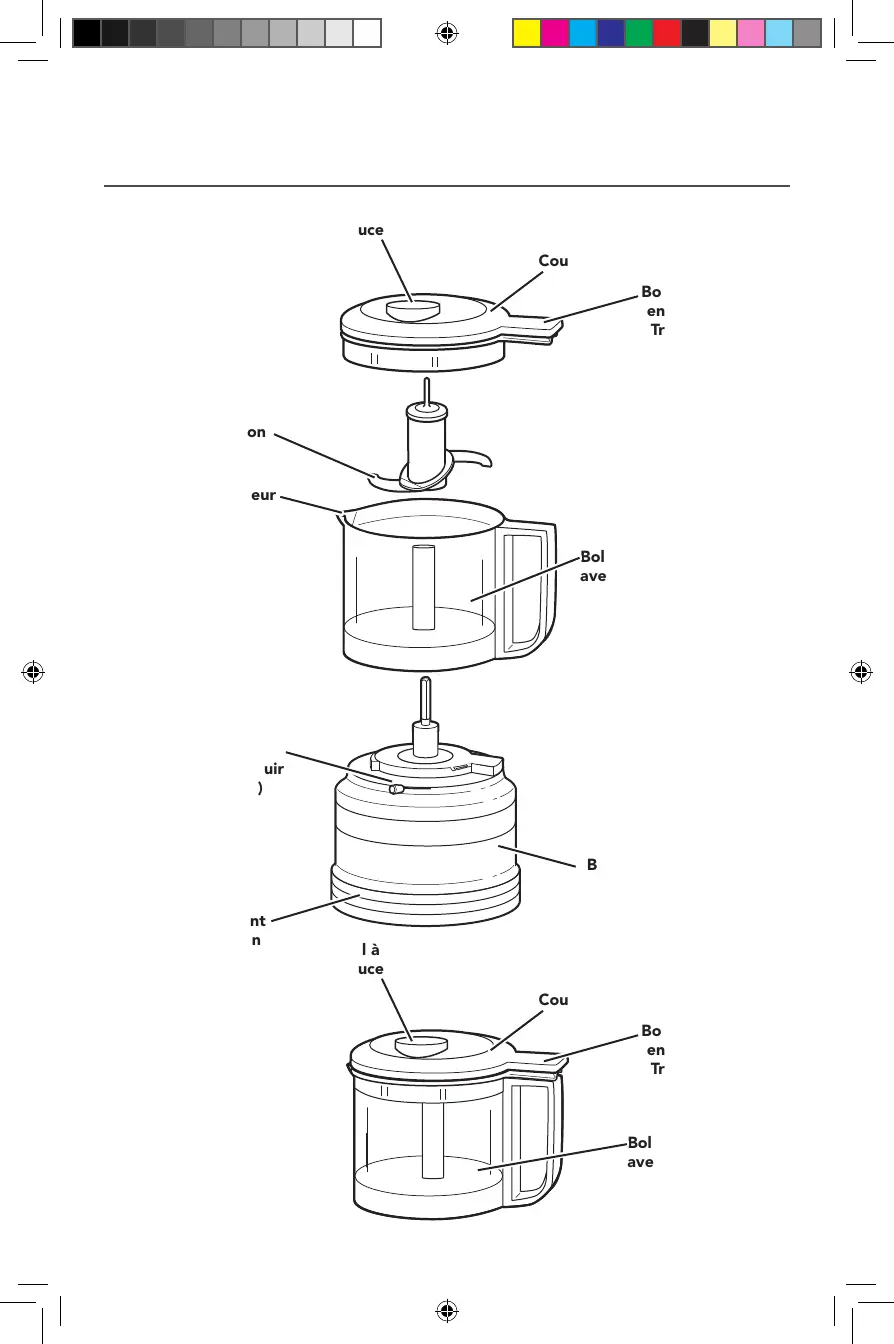 uce

Cou

Bo
en
Tr

on

eur

Bol
ave

uir
)

B

nt
n

l à
uce

Cou

Bo
en
Tr

Bol
ave