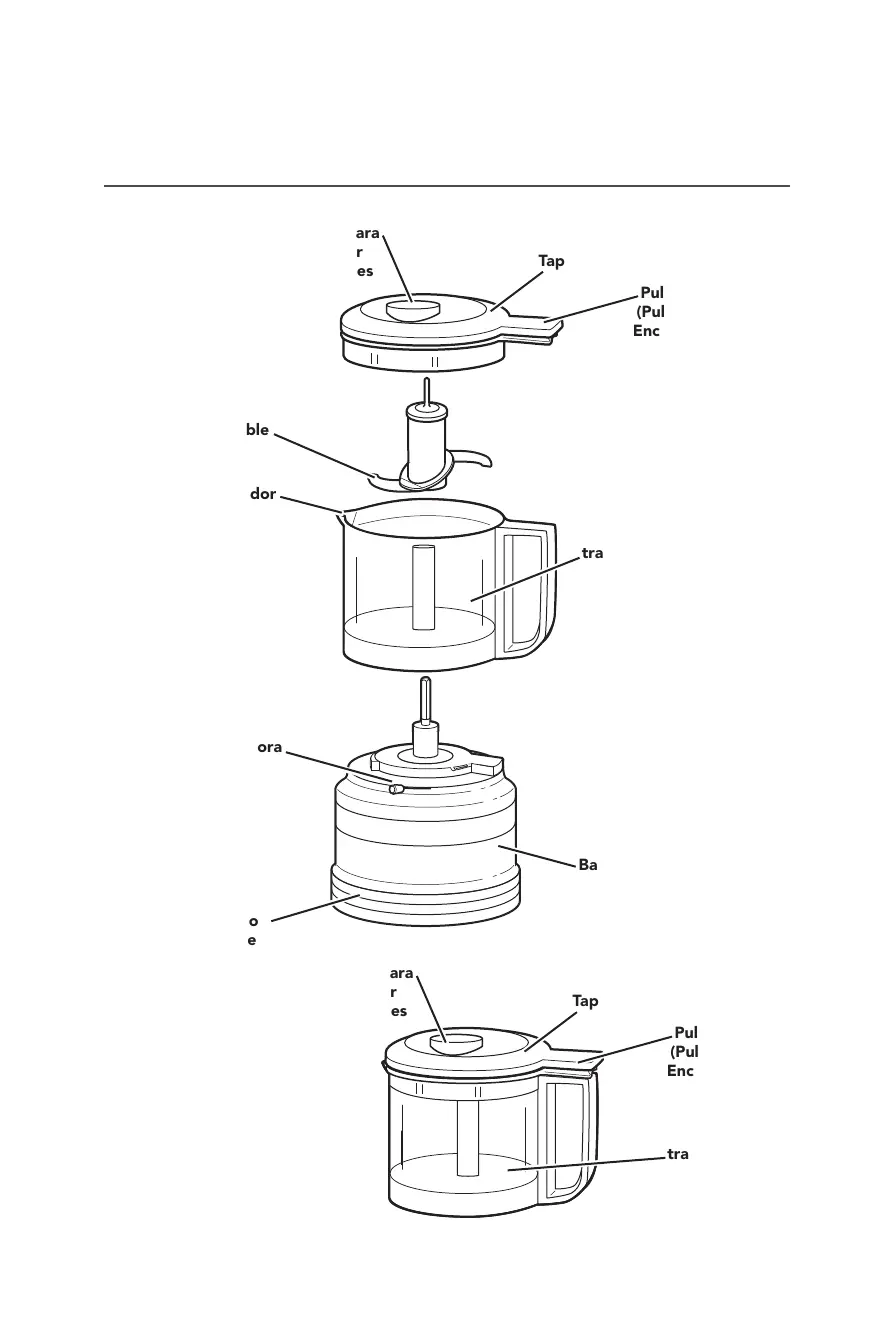 ara
r
es

Tap

Pul
(Pul
Enc

ble

dor

tra

ora

Ba

o
e

ara
r
es

Tap

Pul
(Pul
Enc

tra