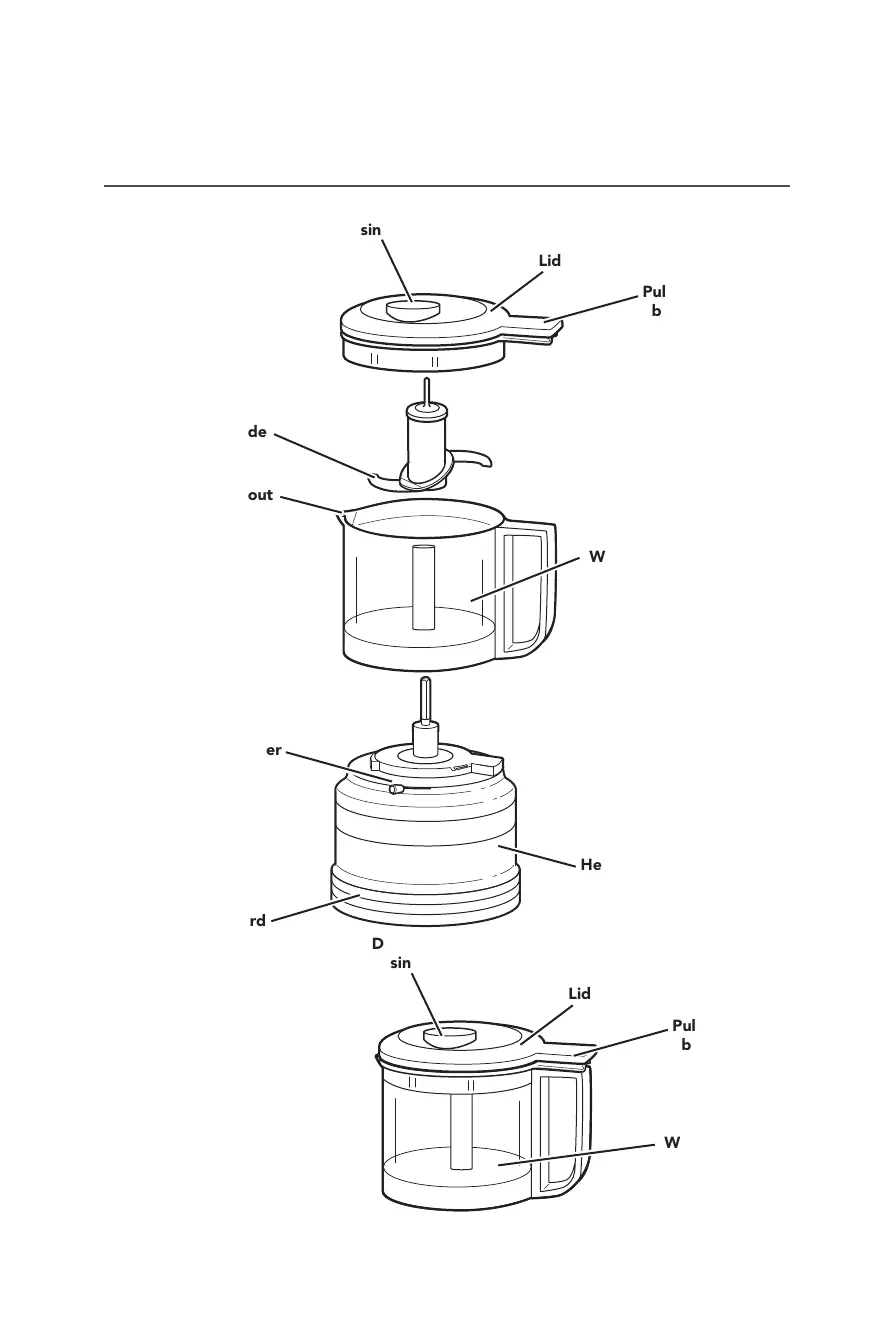 sin

Lid

Pul
b

de

out

W

er

He

rd

D

sin

Lid

Pul
b

W