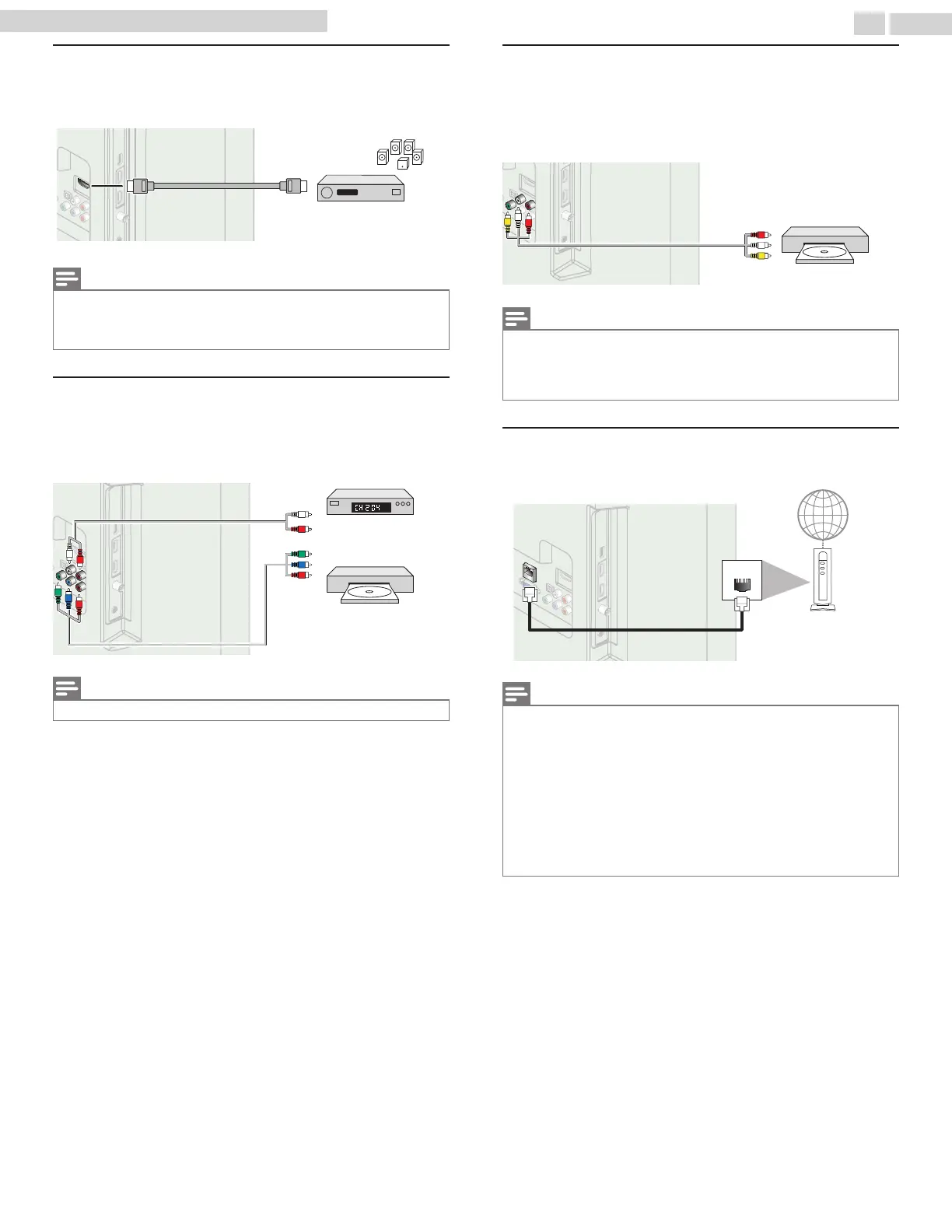 CH204