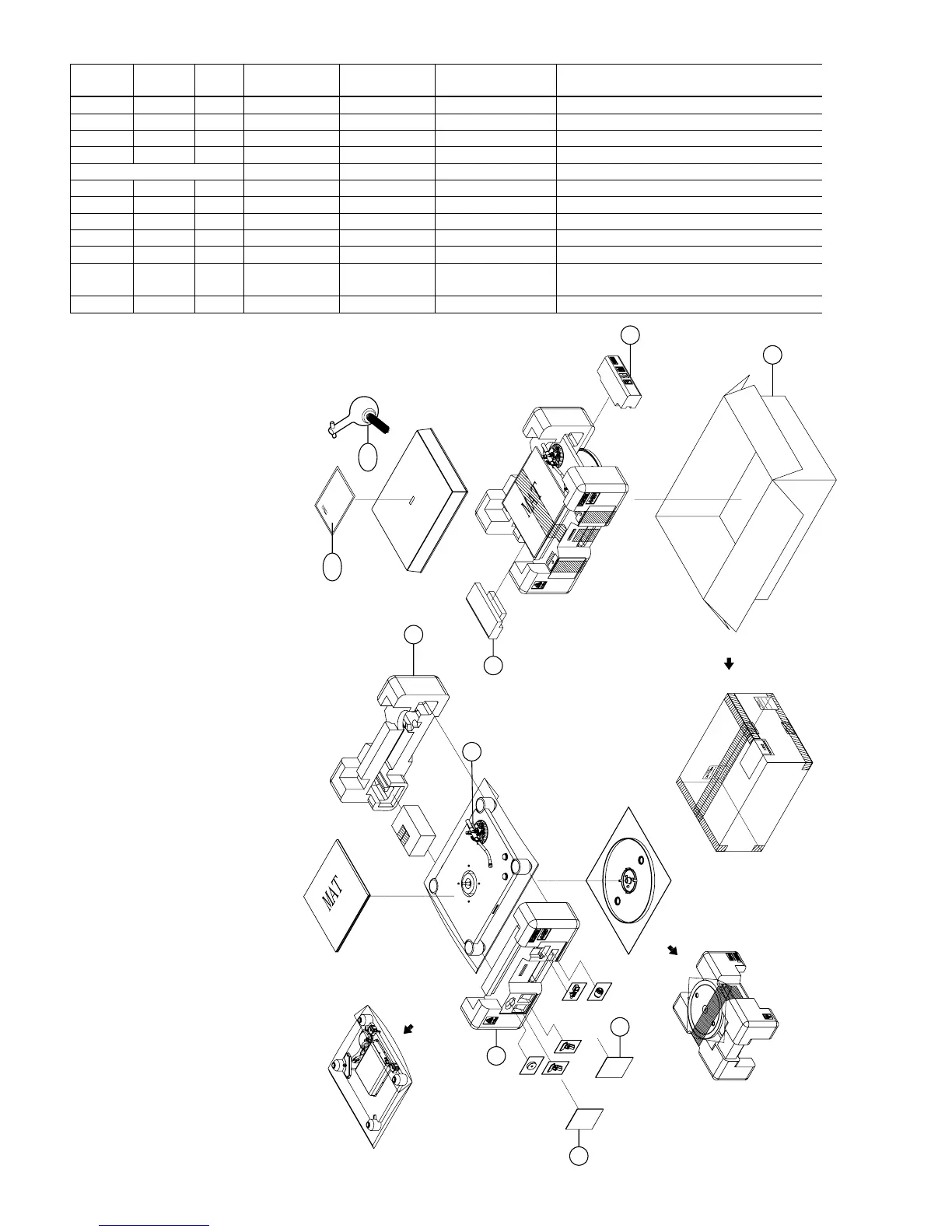 MAT

MAT